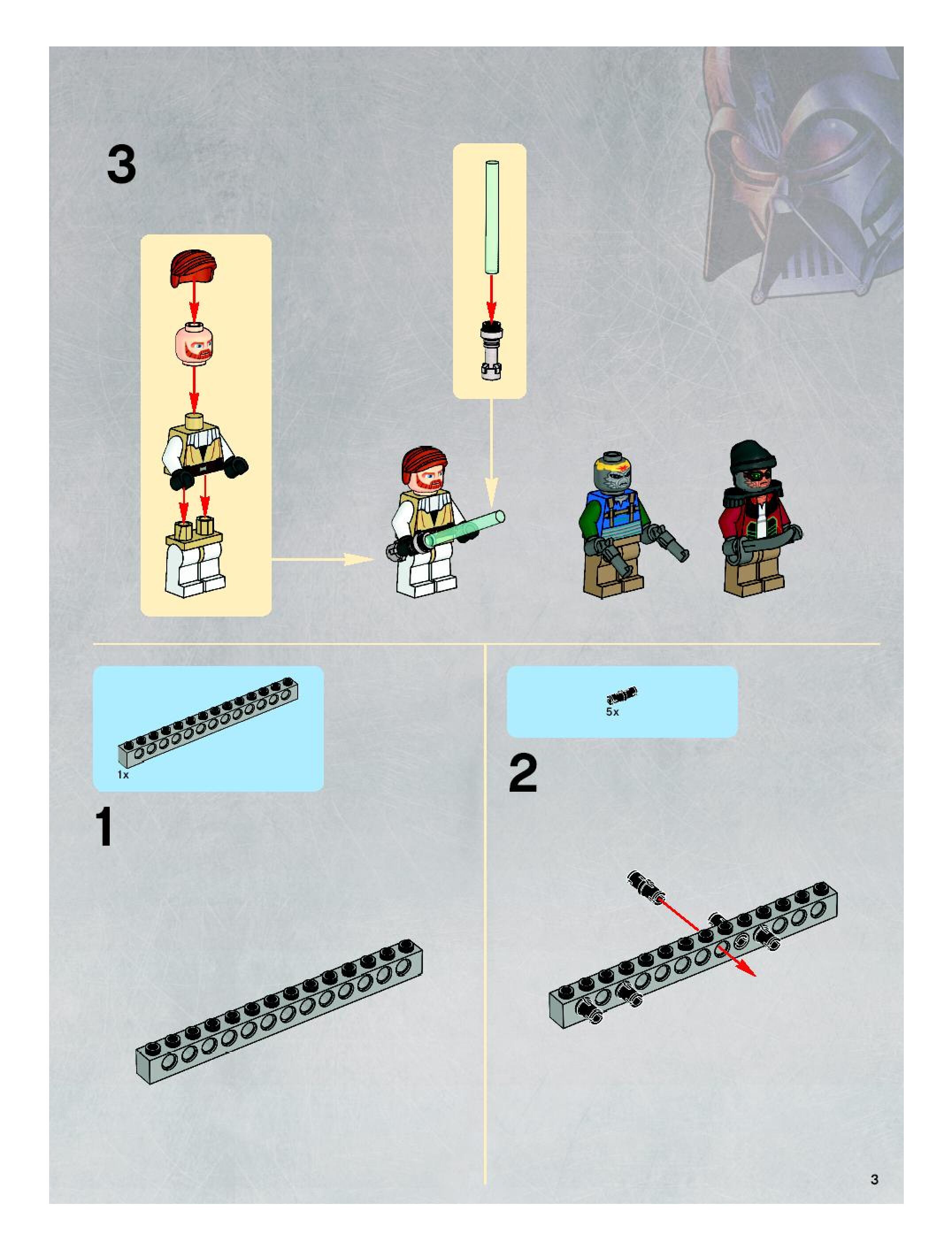 3

1x

1

5x

2

3