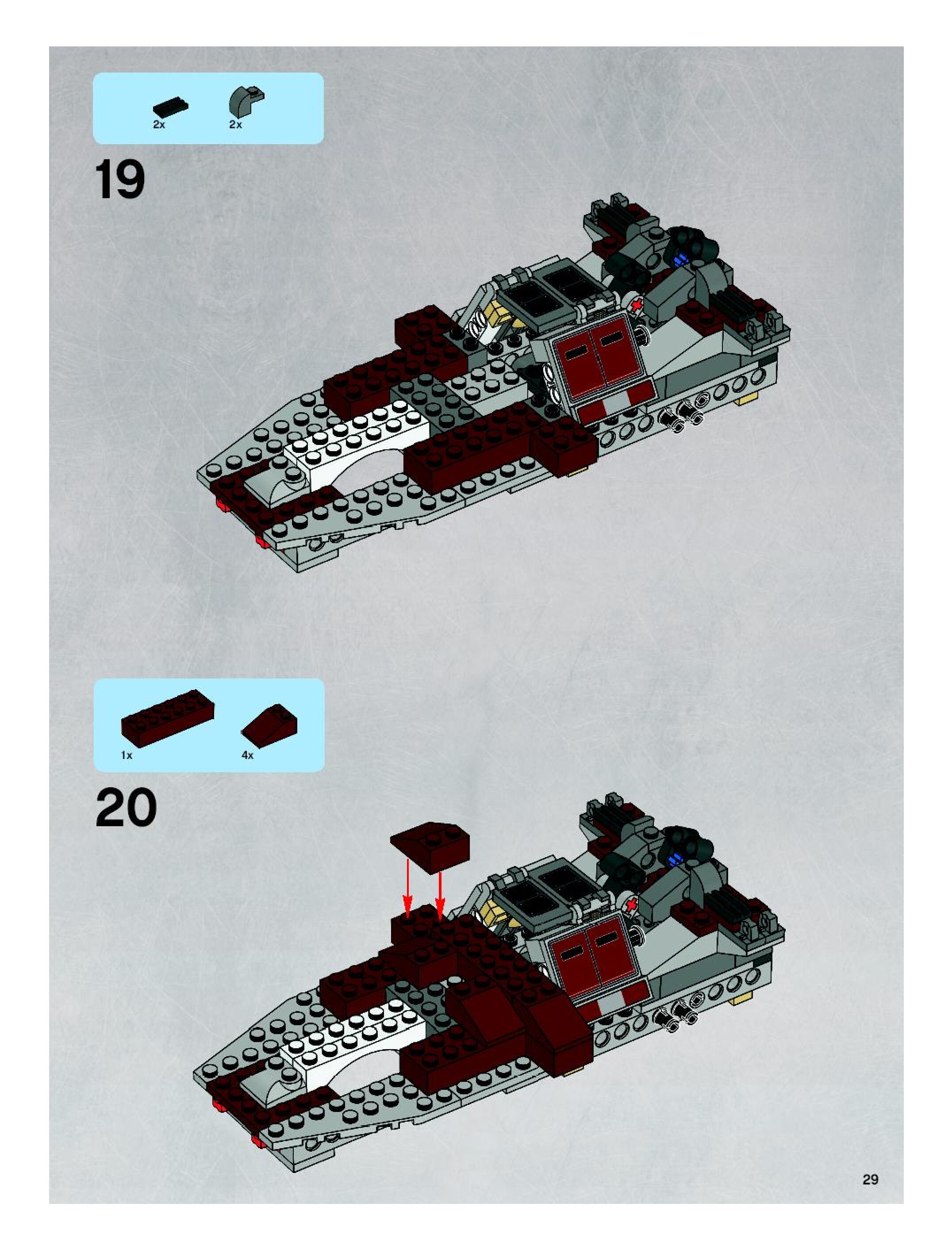 2x 2x

19

1x 4x

20

29