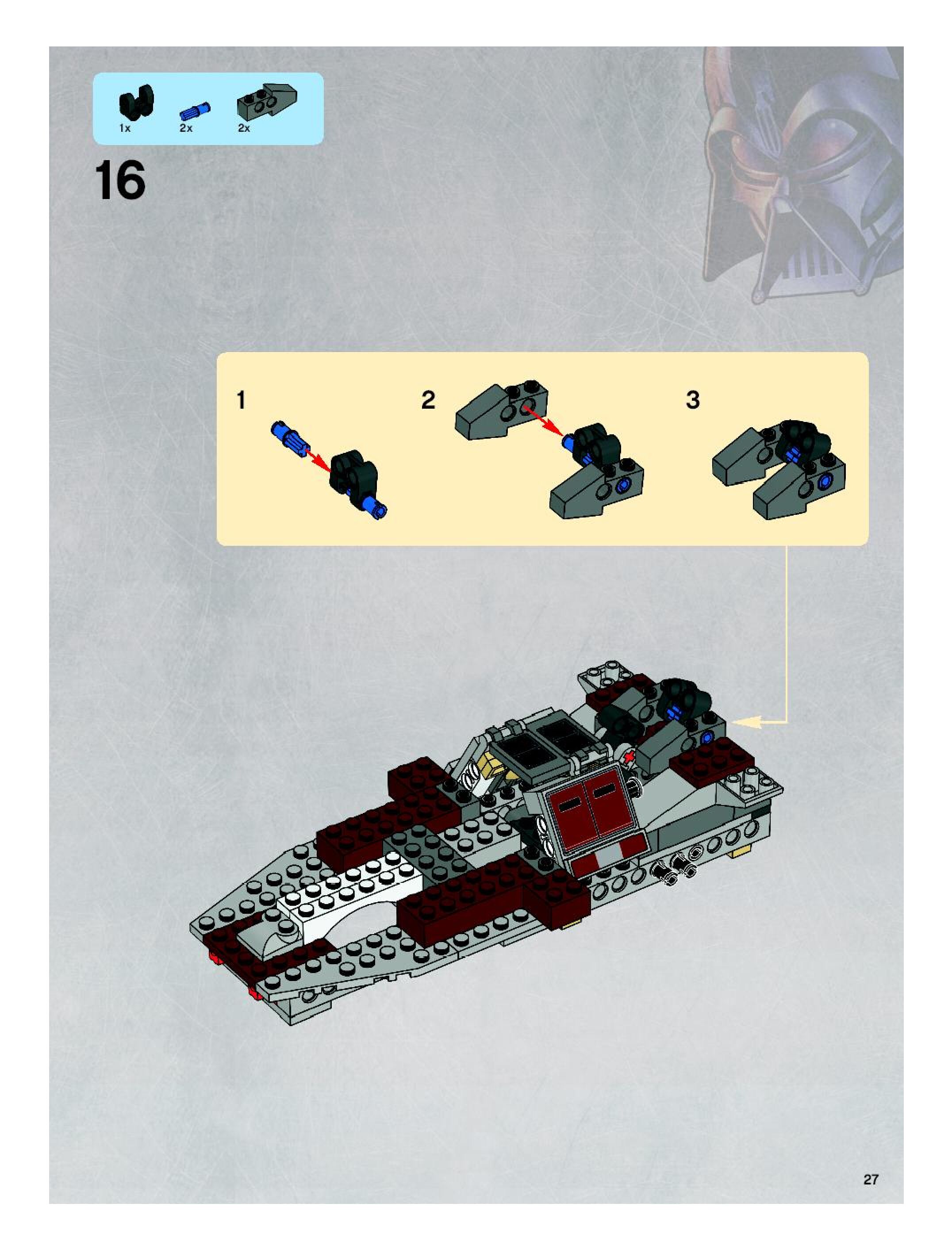 1x 2x 2x

16

1

2

3

27