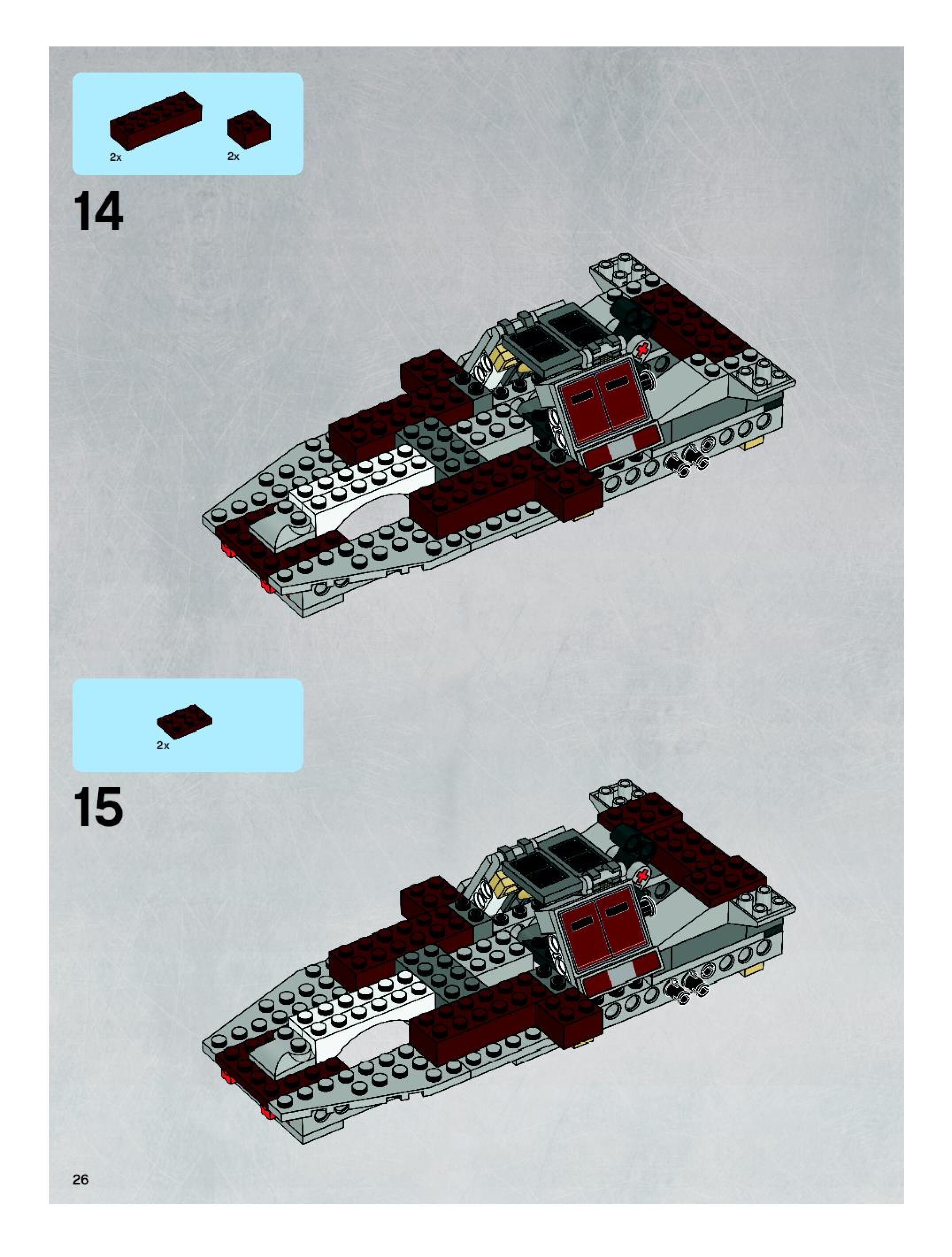 2x

2x

14

2x

15

26