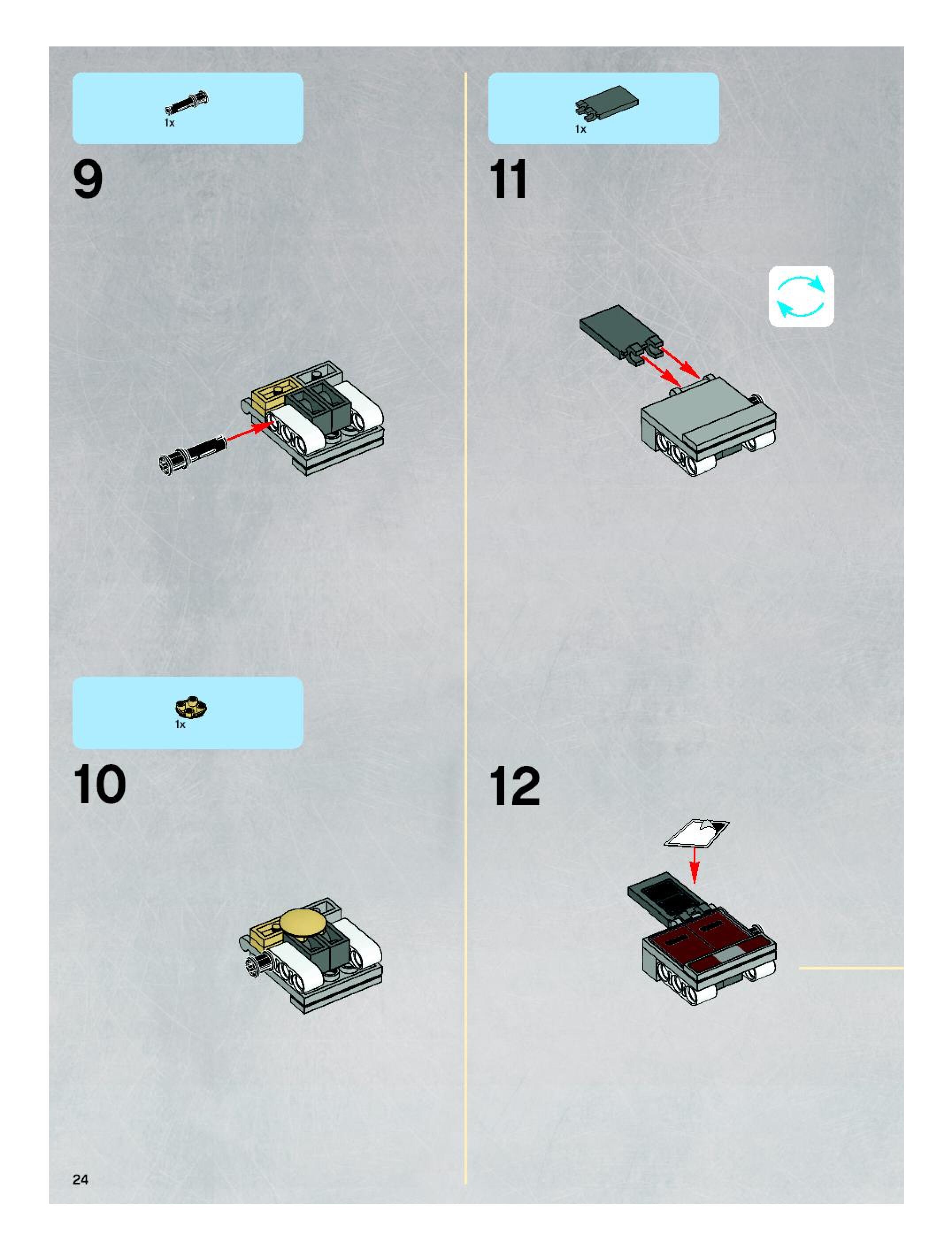 1x

9

1x

10

1x

11

12

24