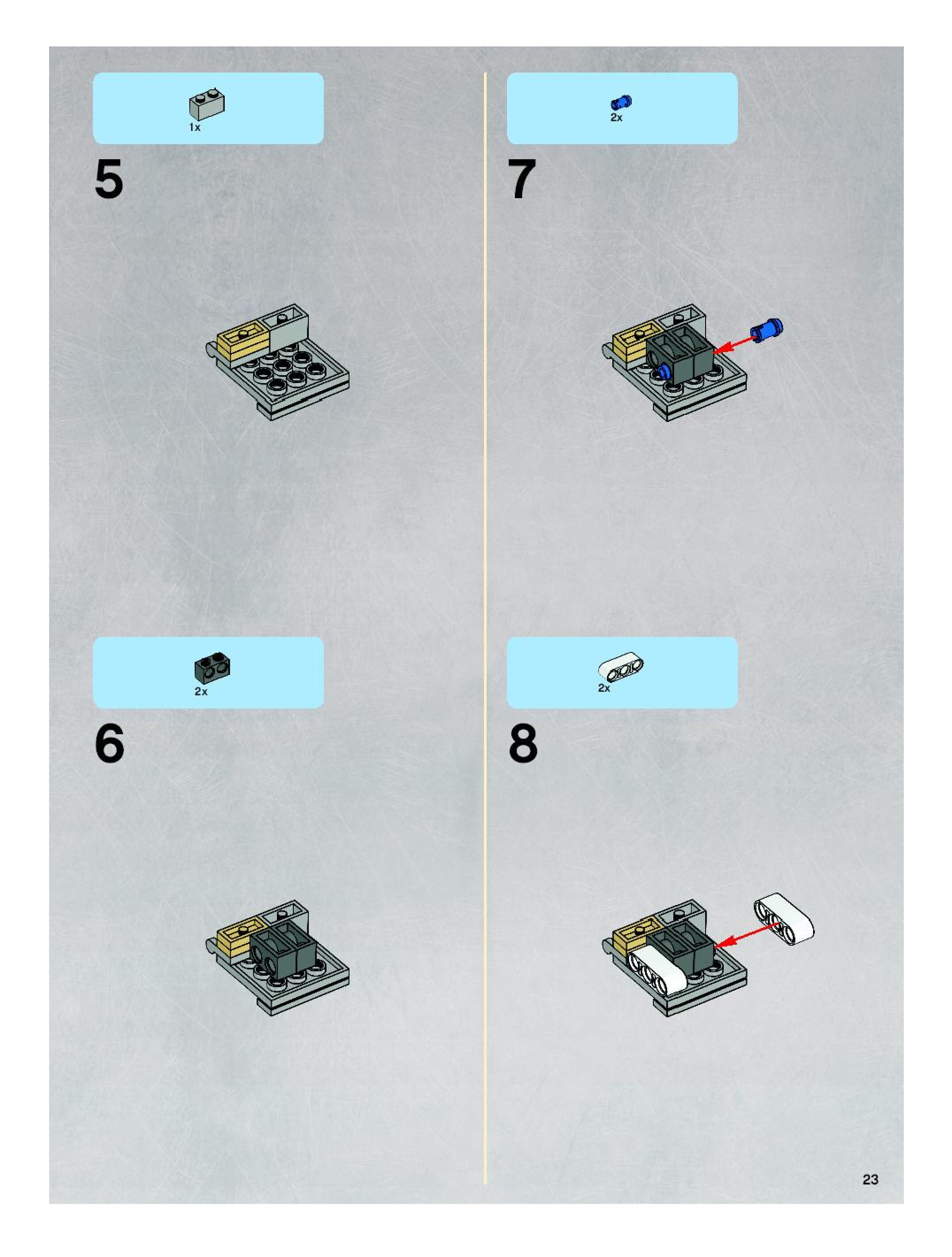 1x

5

2x

6

2x

7

2x

8

23