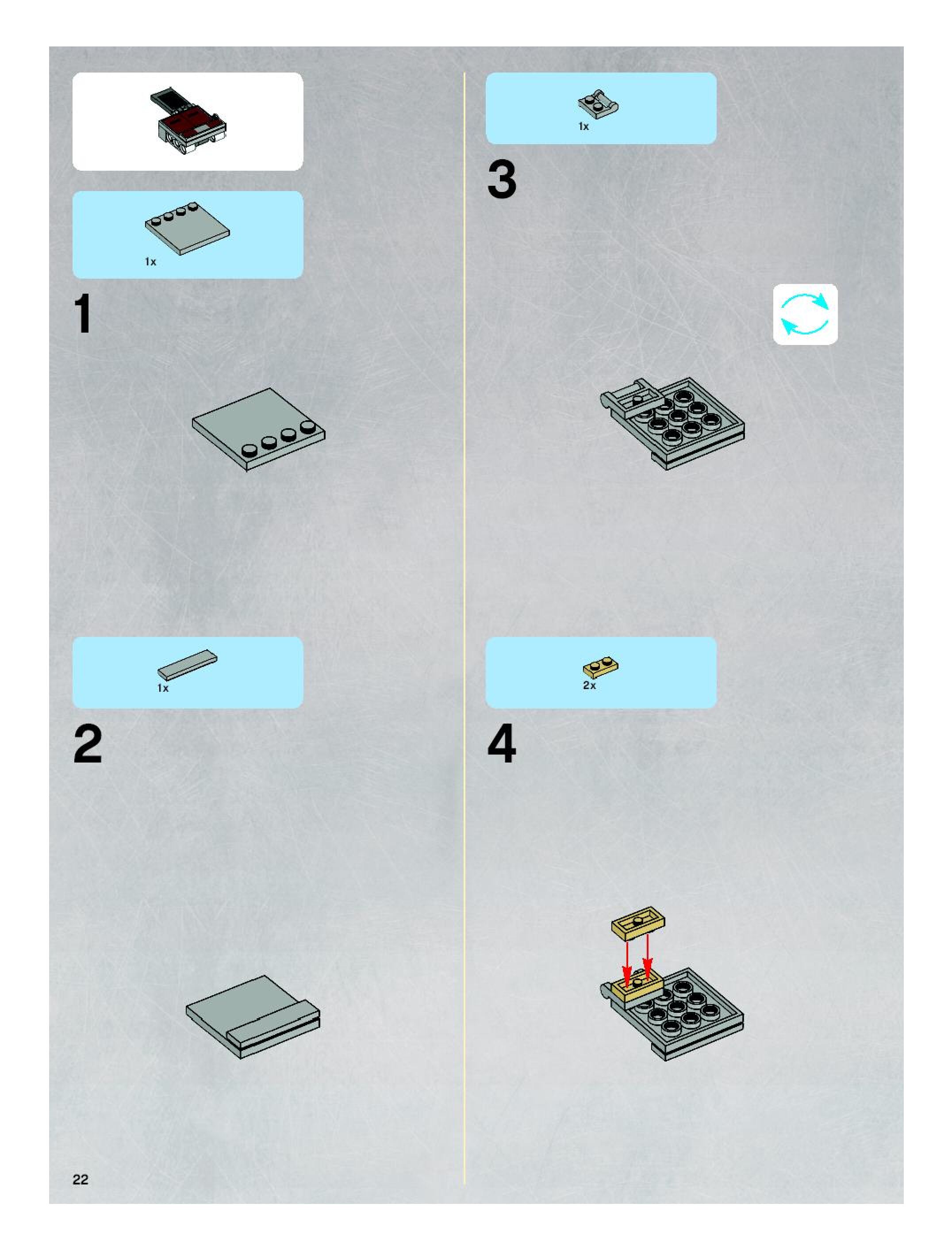 1x

1

1x

2

1x

3

2x

4

22