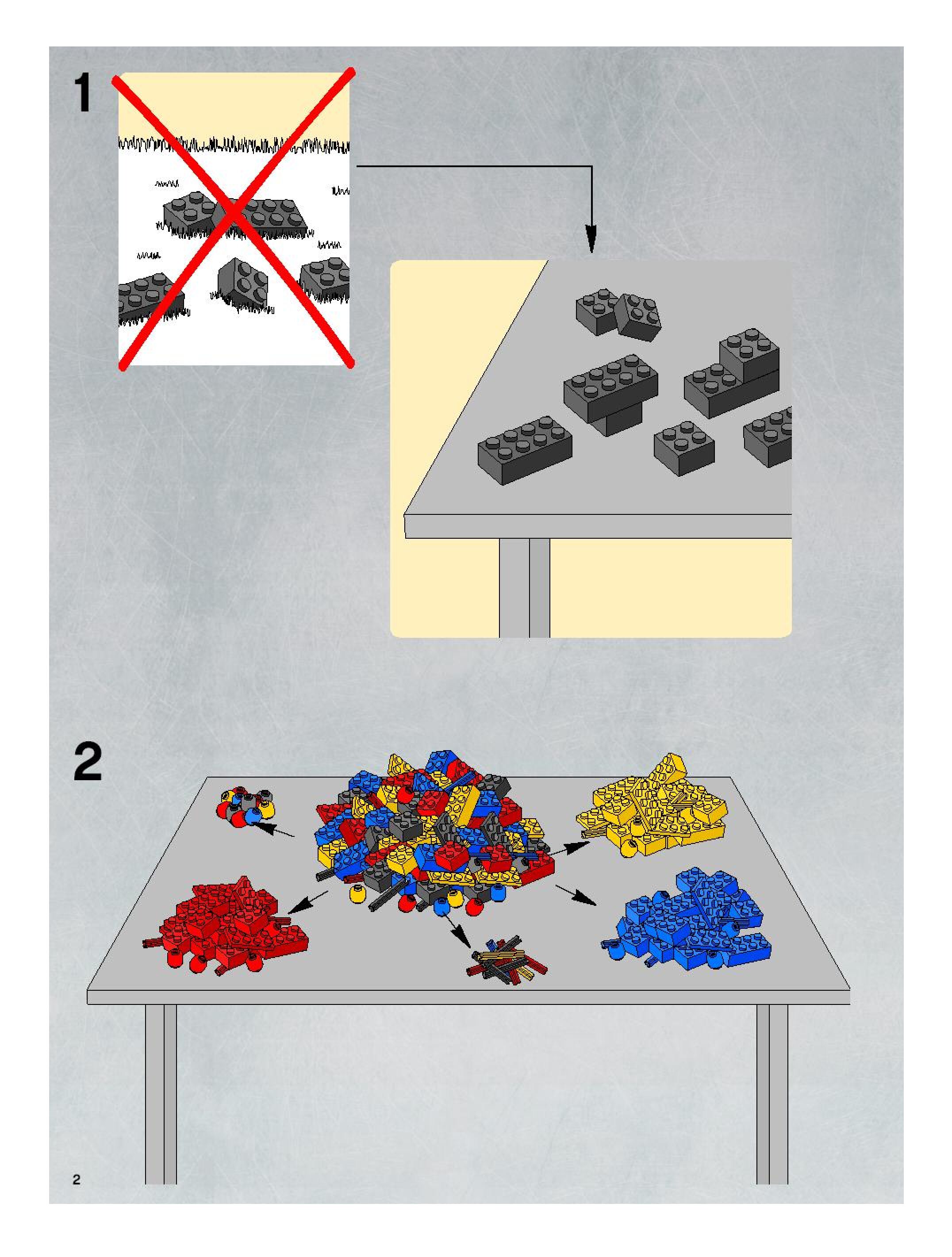 1

2

2