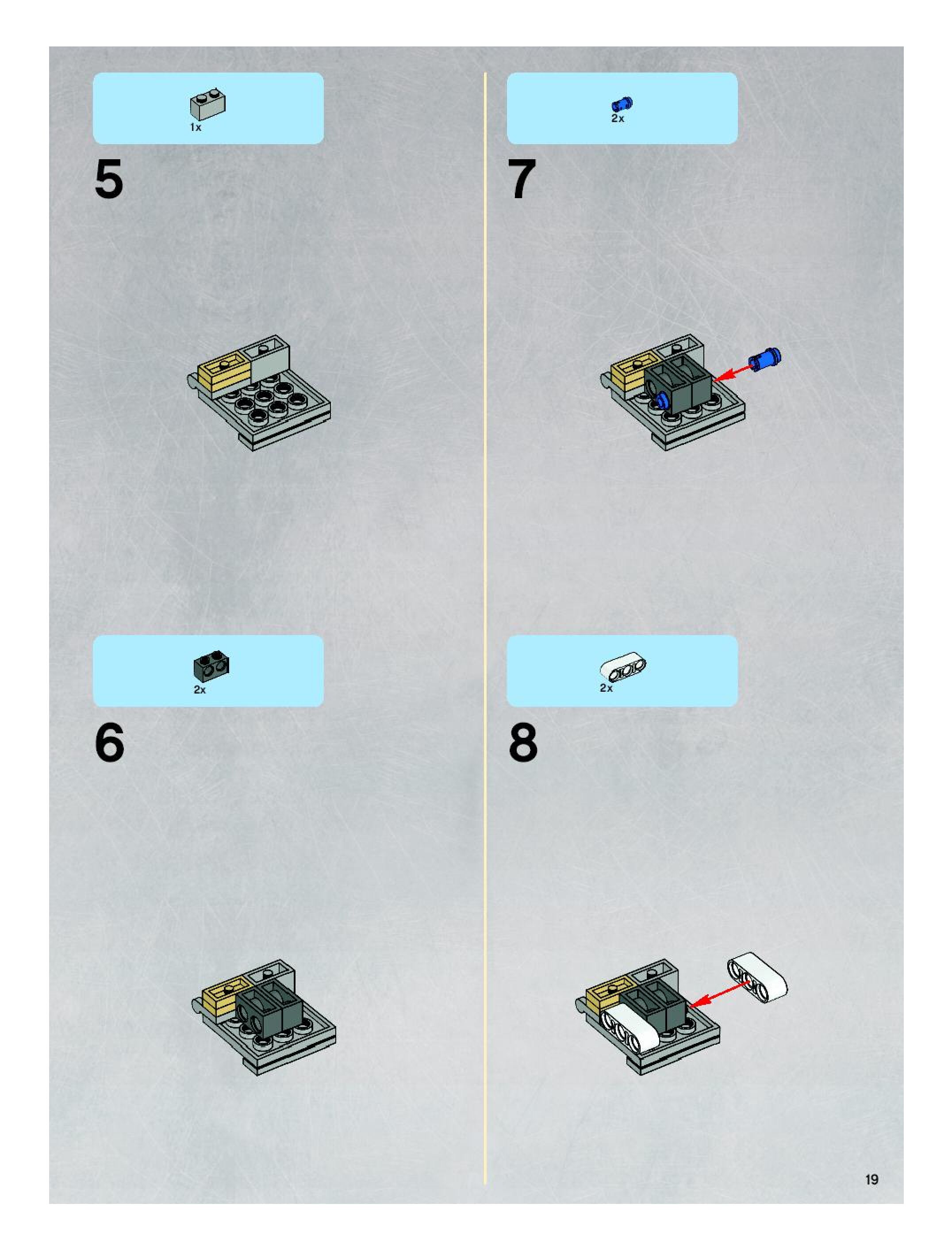 1x

5

2x

6

2x

7

2x

8

19