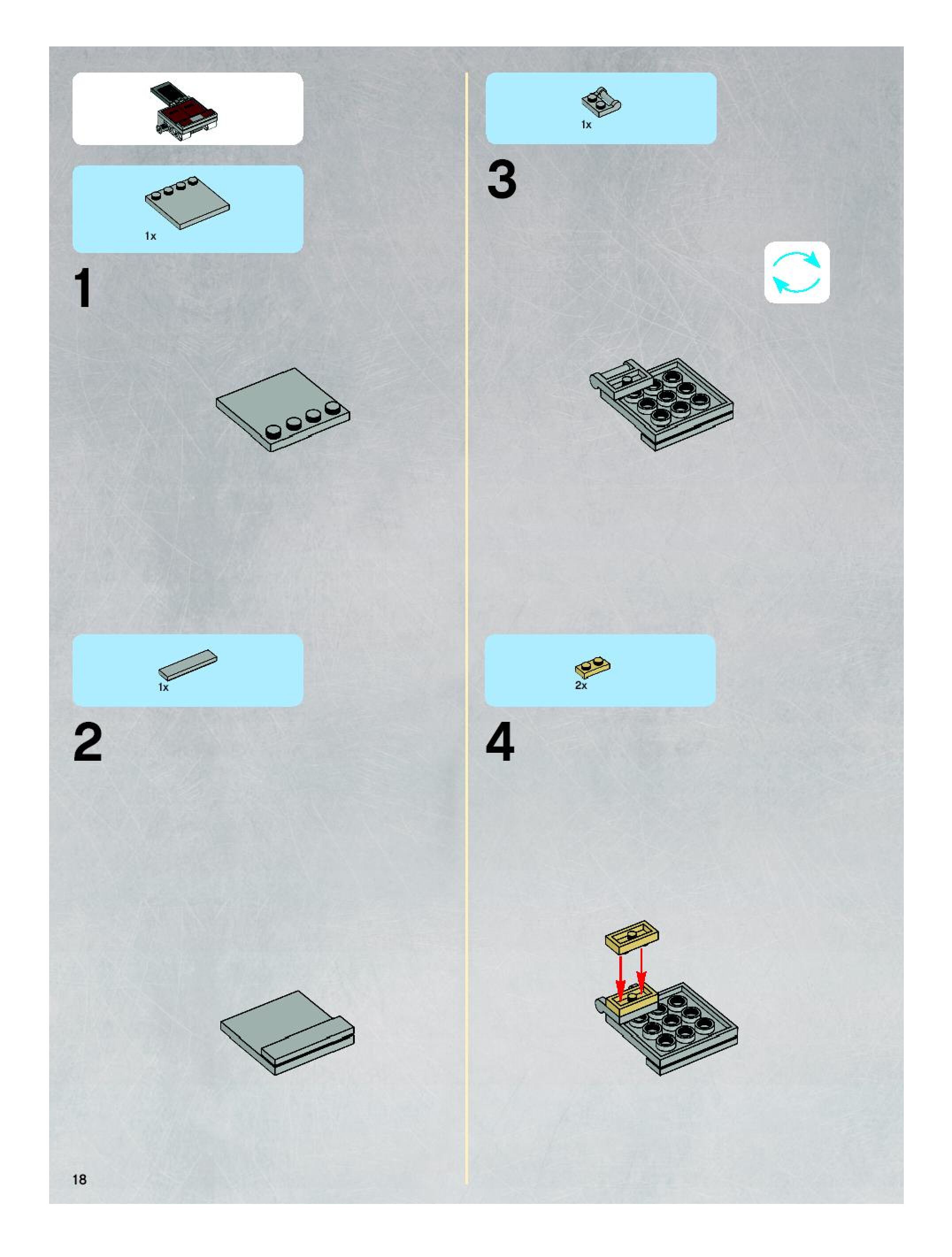 1x

1

1x

2

1x

3

2x

4

18