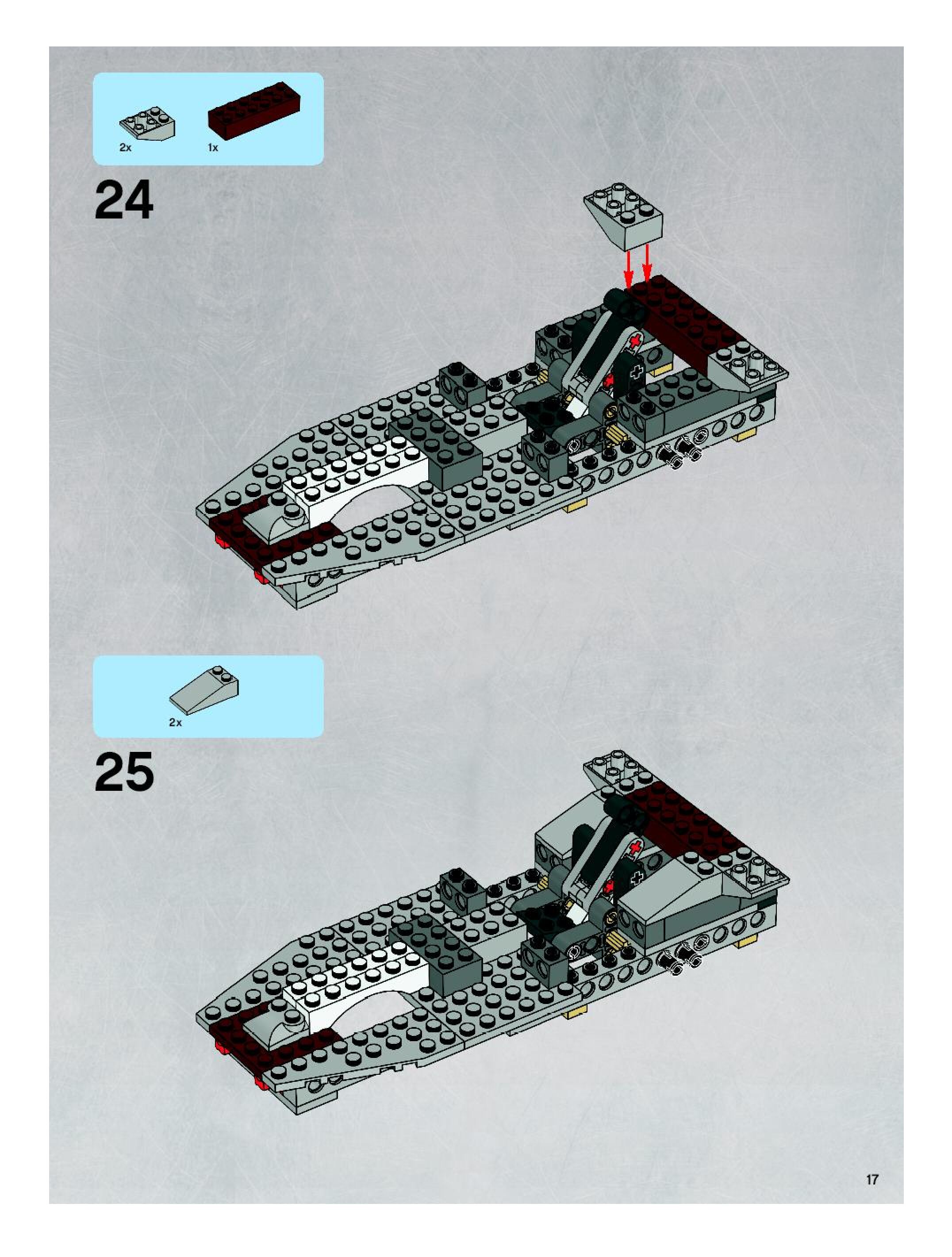 2x

1x

24

2x

25

17