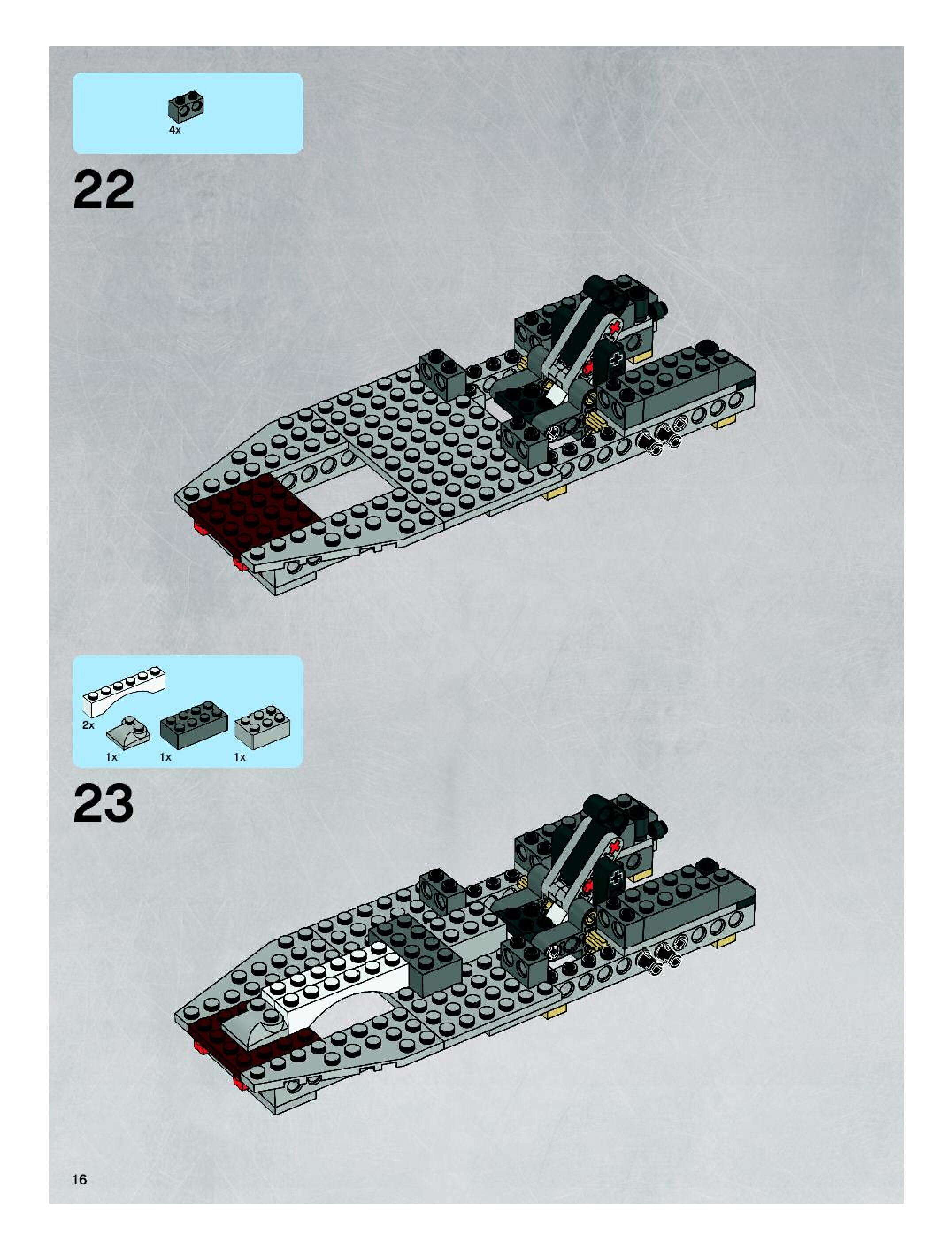 4x

22

2x

1x

1x

1x

23

16