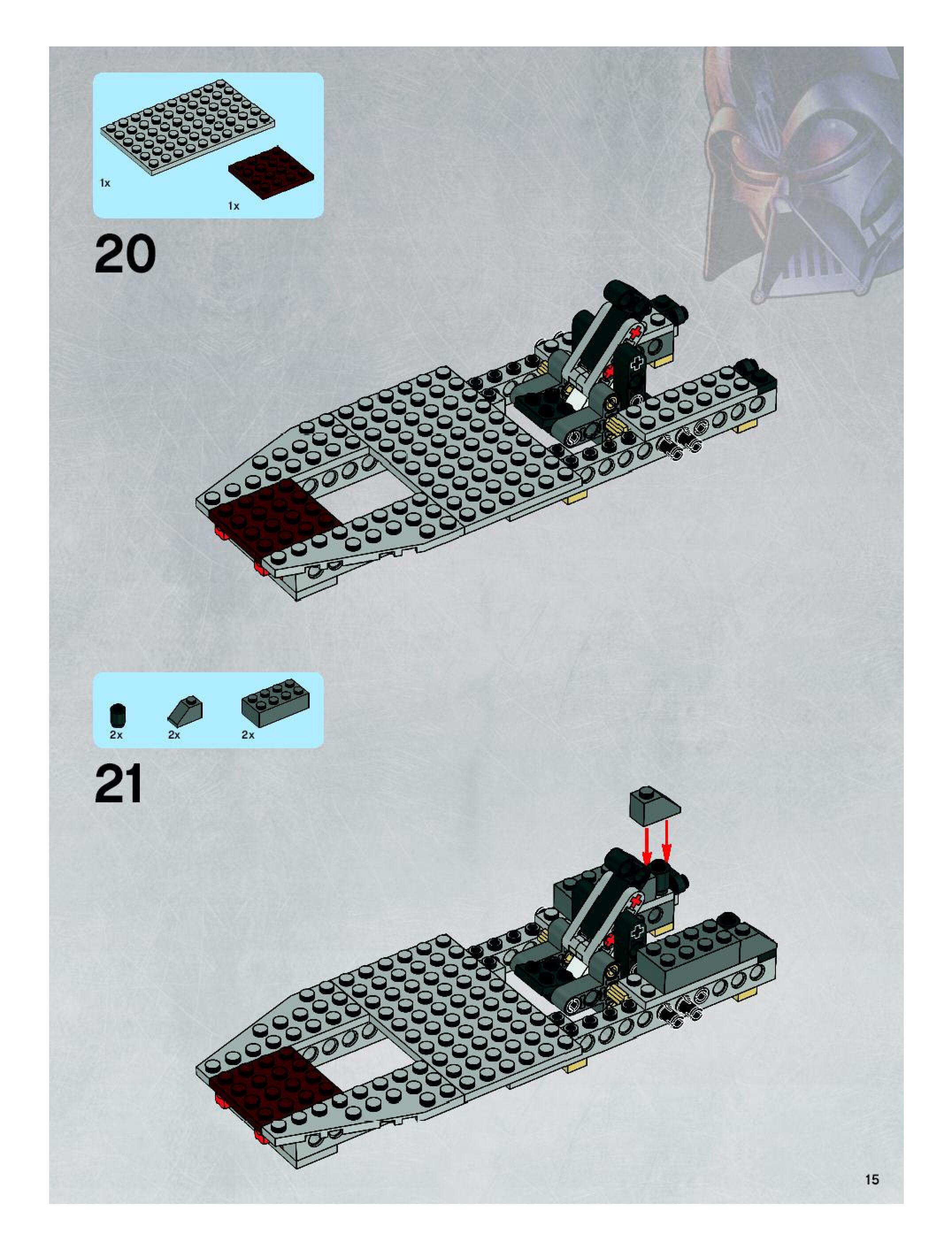 1x

1x

20

2x 2x 2x

21

15