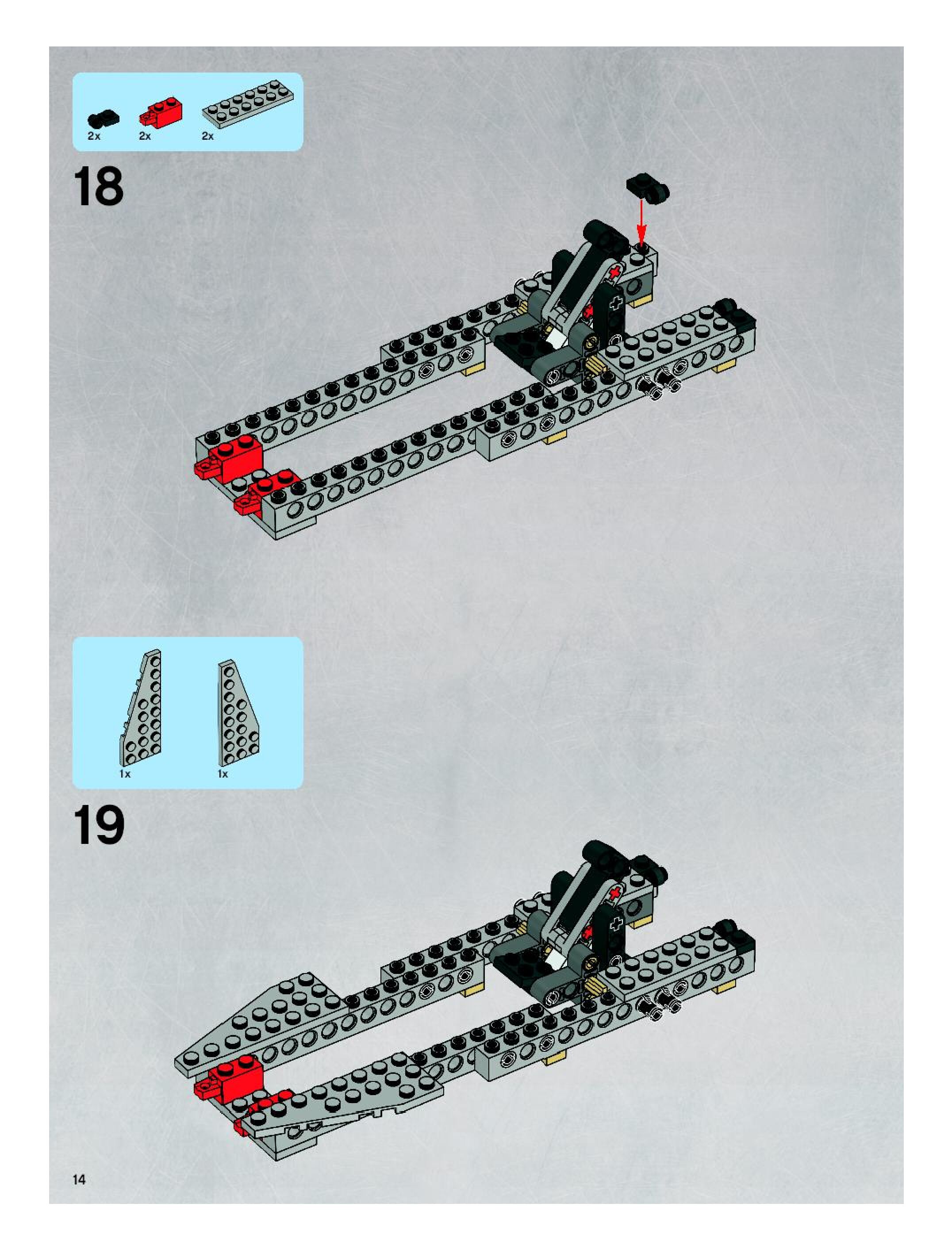 2x 2x 2x

18

1x 1x

19

14