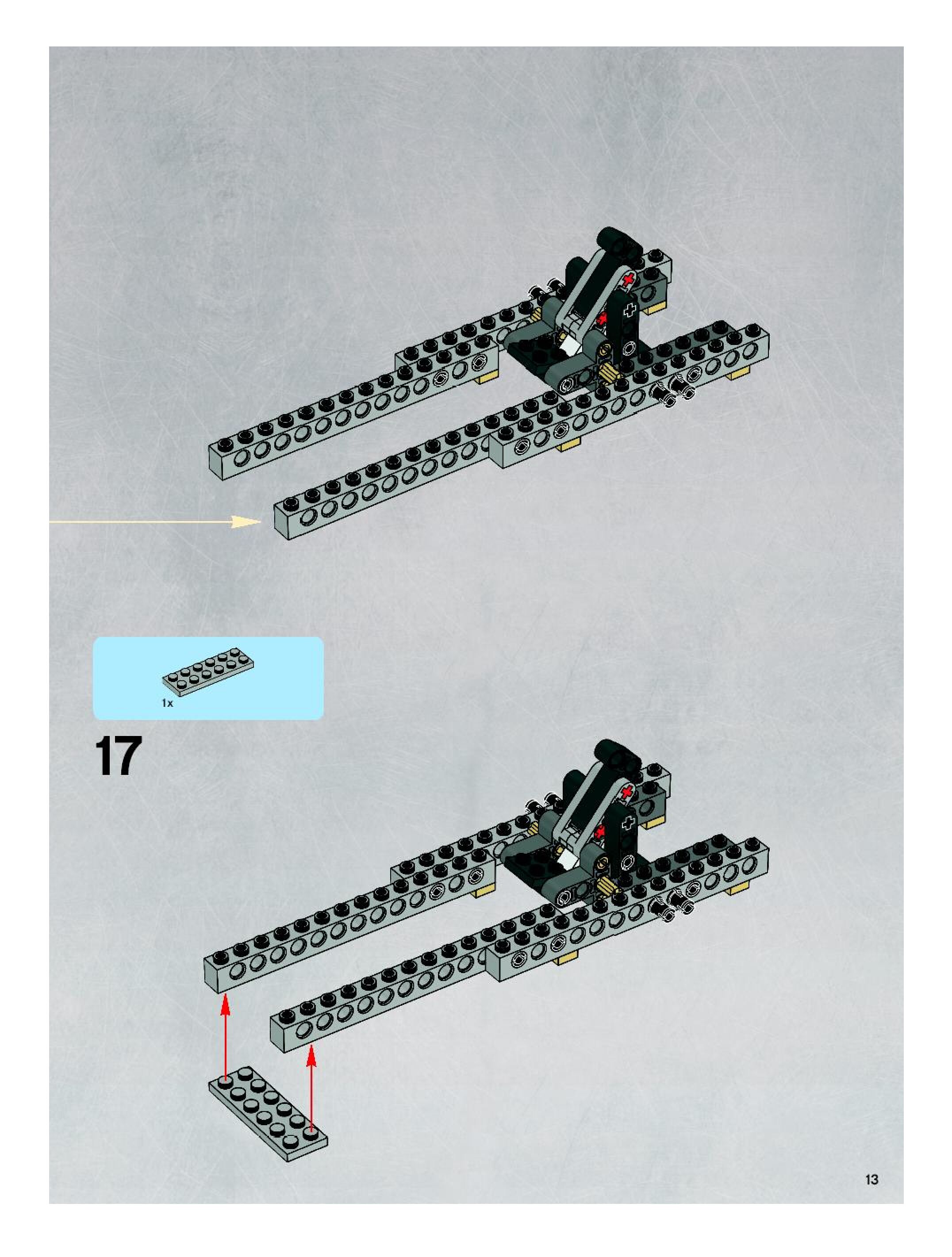 1x

17

13