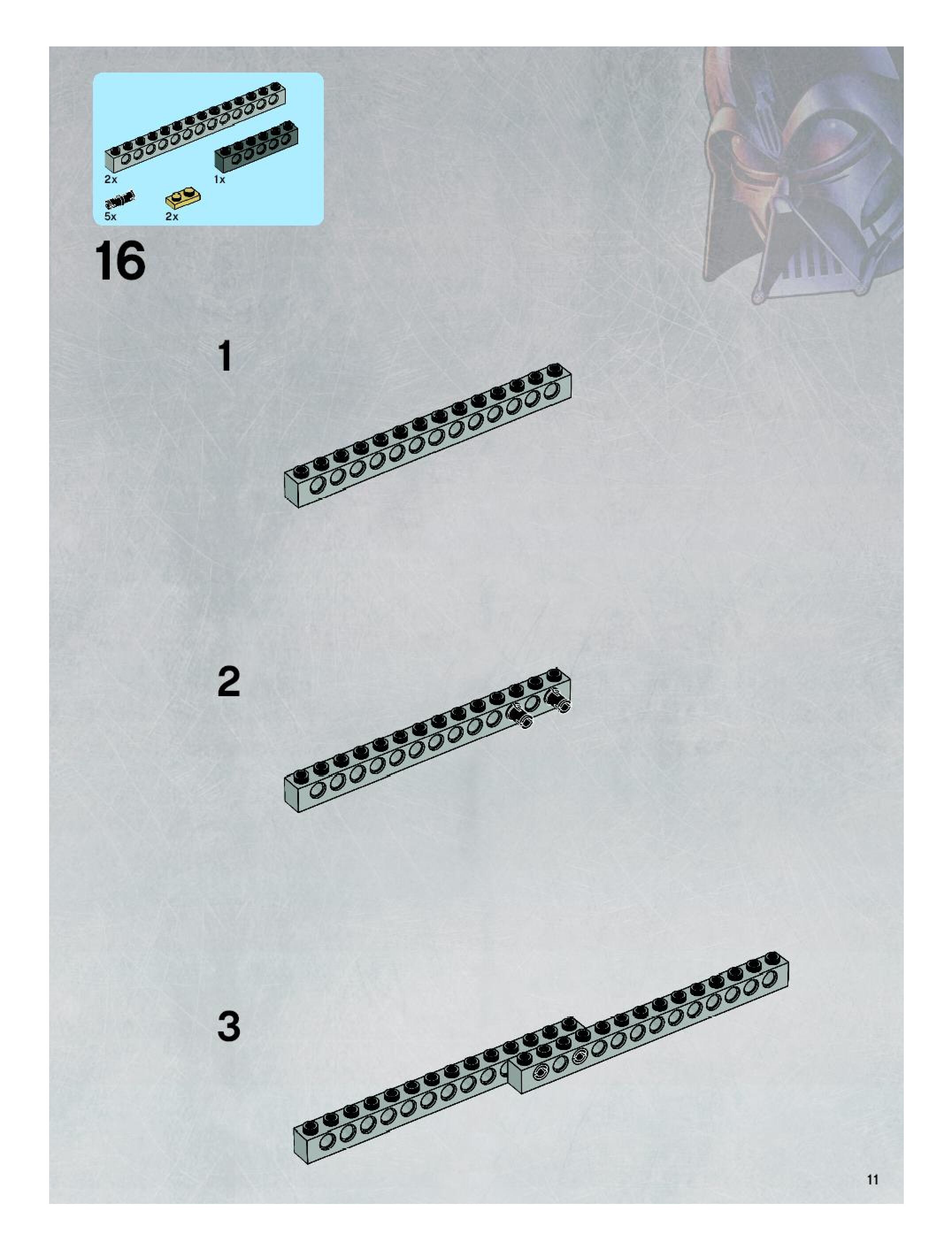 2x
1x
5x
2x

16

1

2

3

11