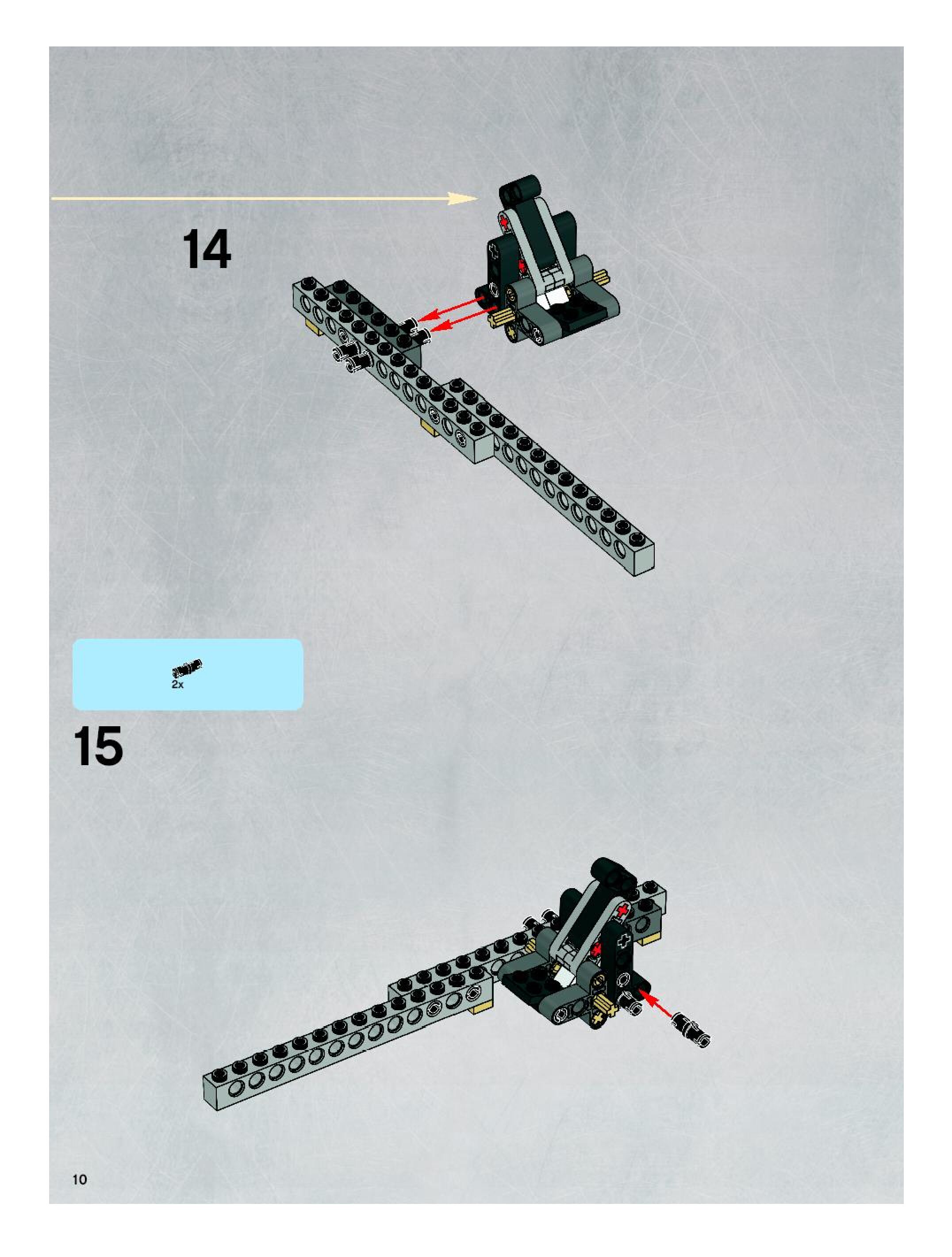 14

2x

15

10