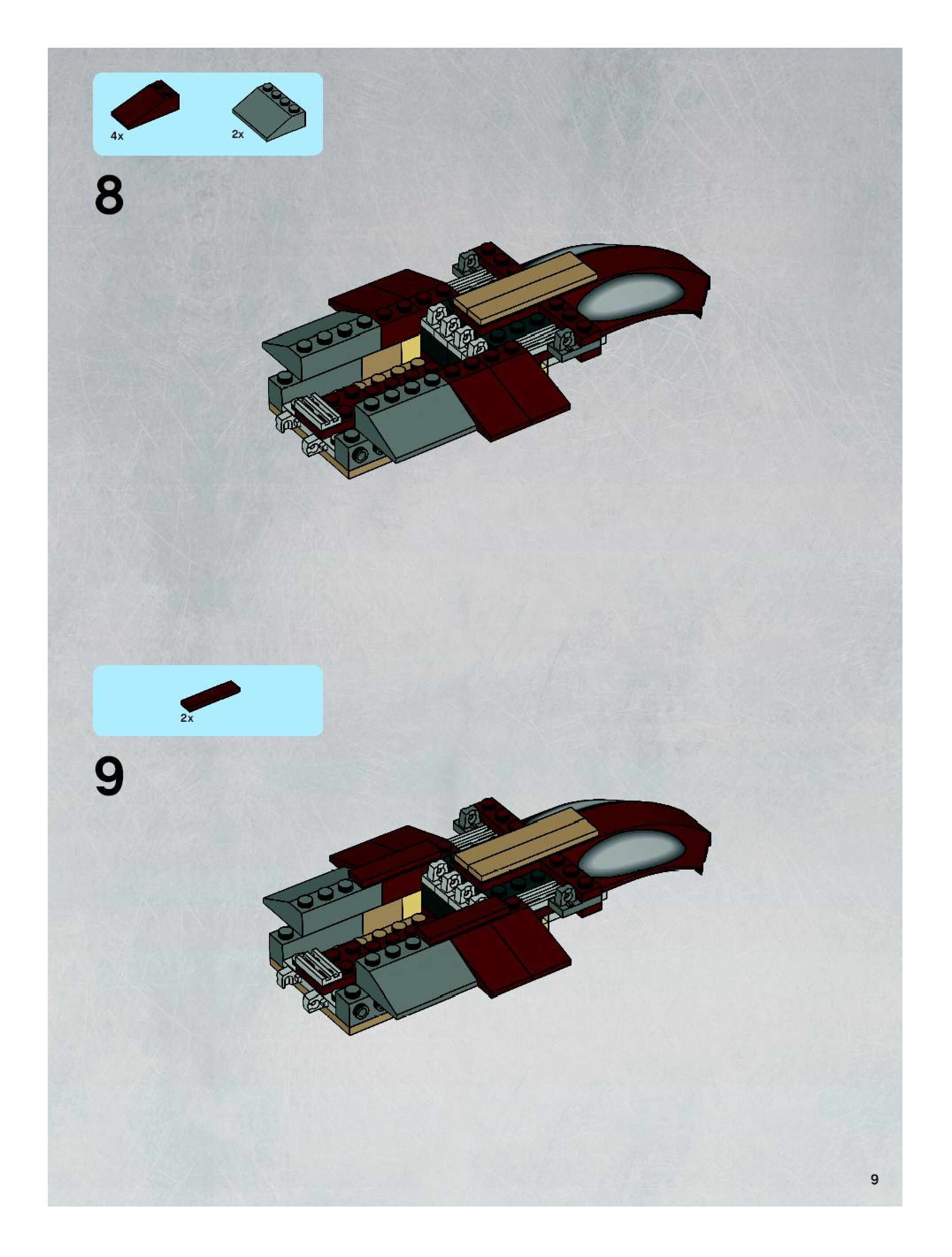 4x
2x

8

2x

9

9