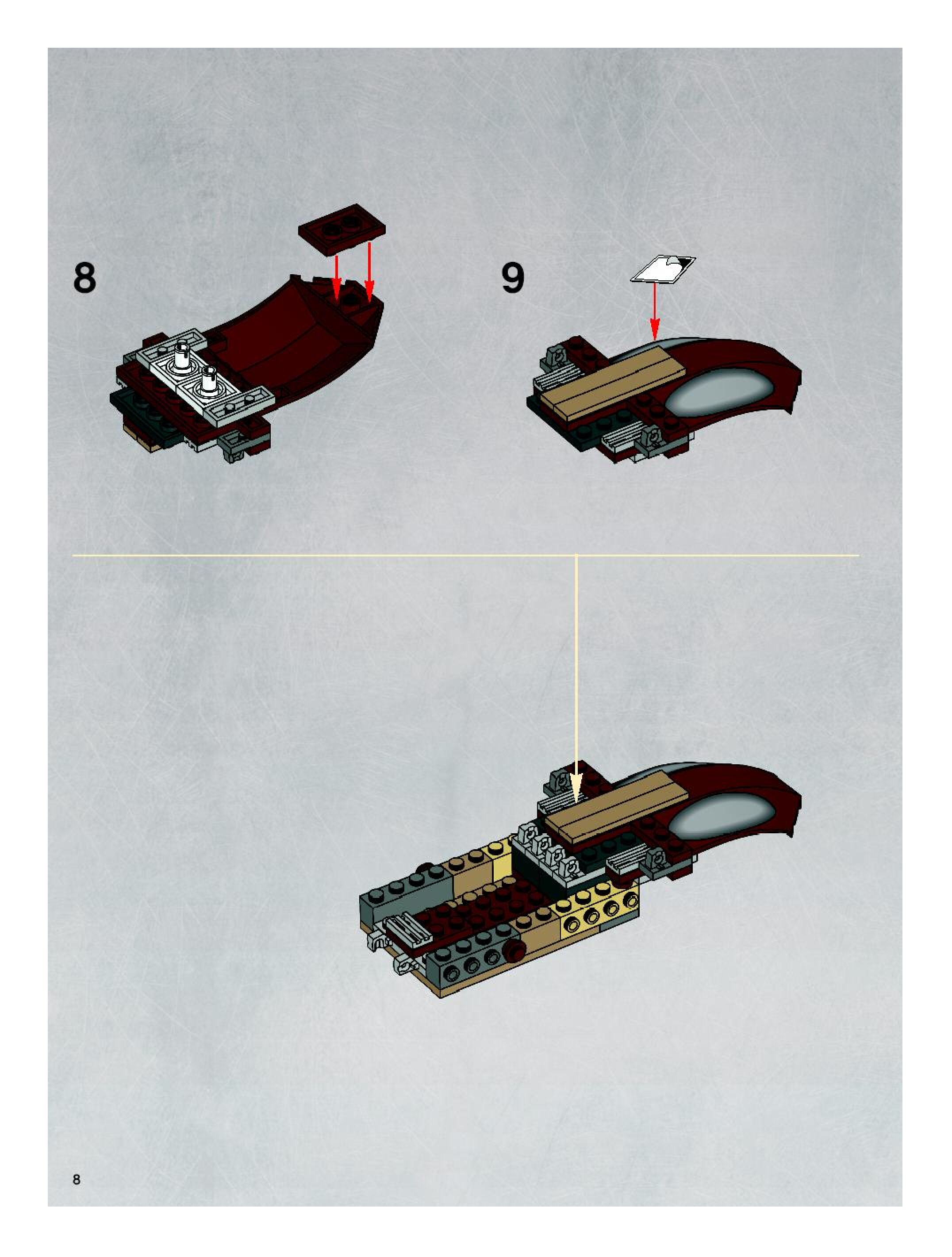 8

9

8