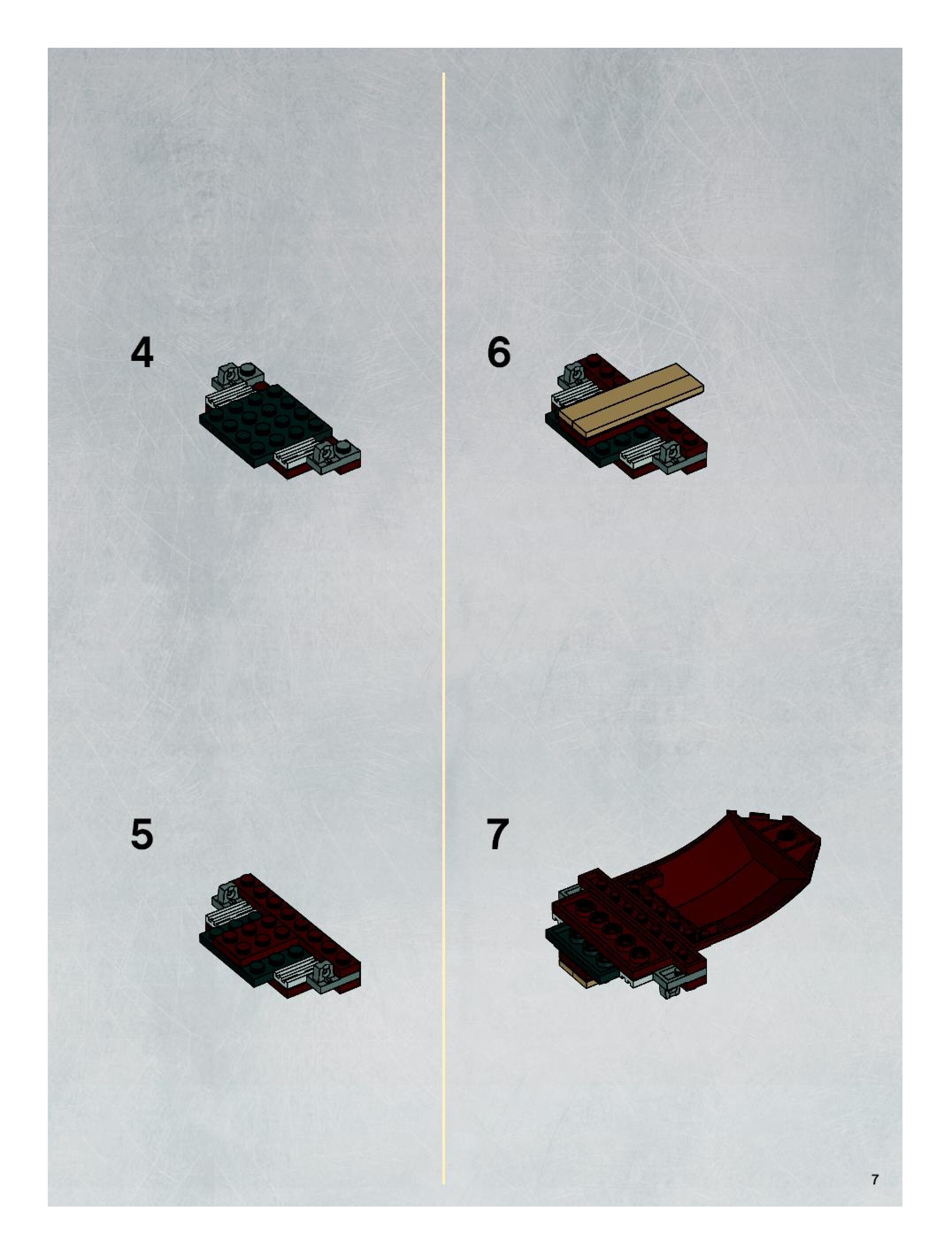 4

5

6

7

7