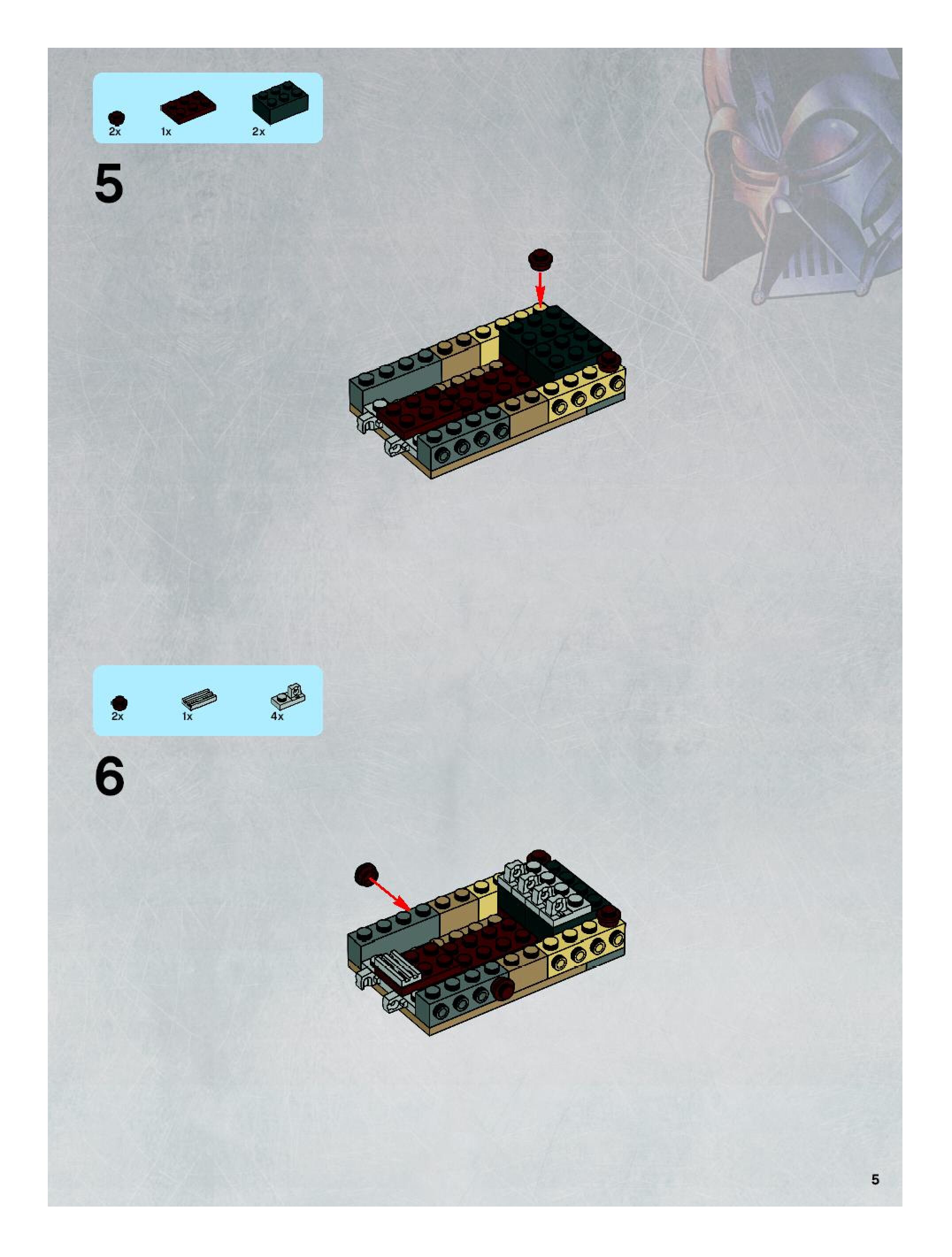 2x 1x 2x

5

2x 1x 4x

6

5