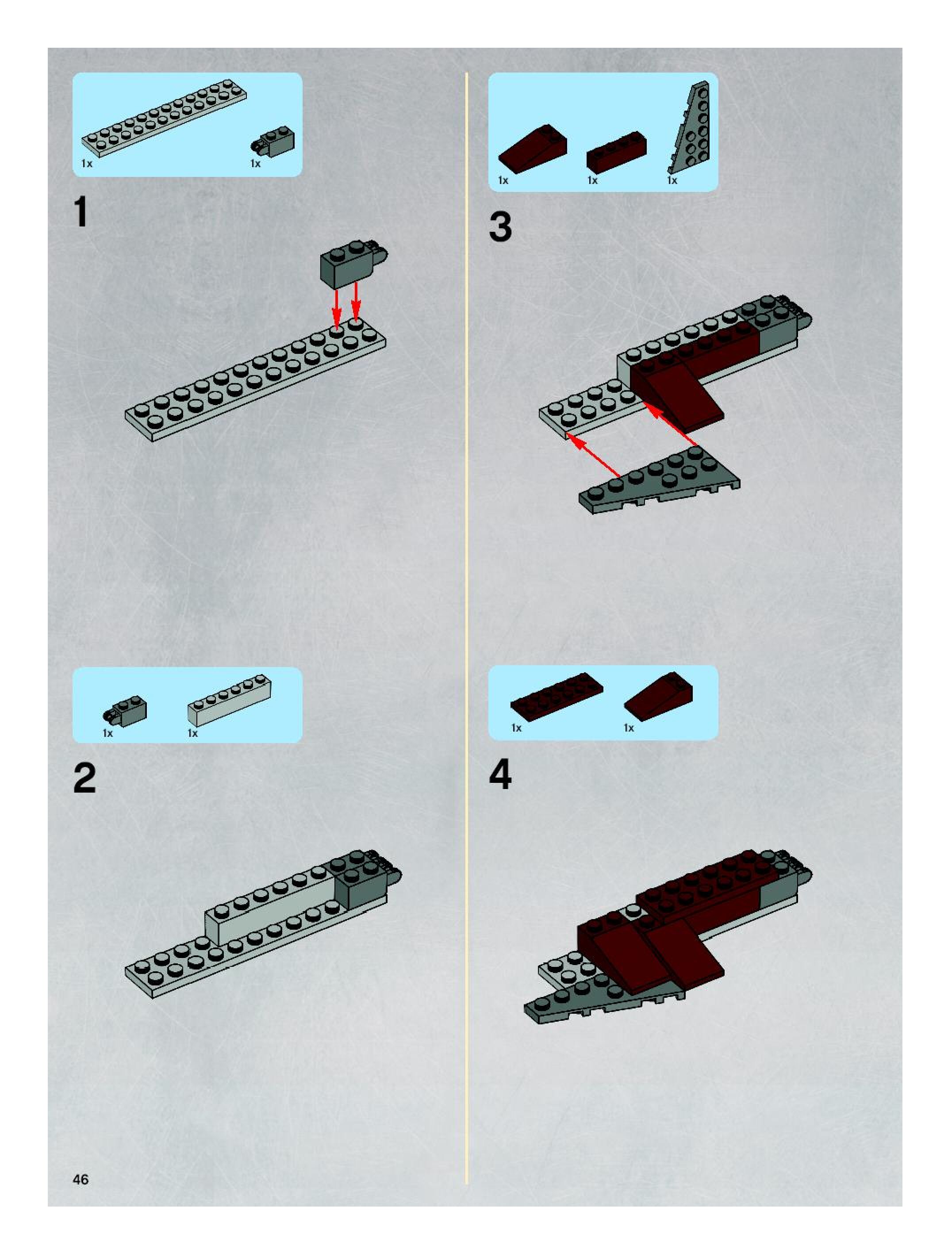 1x 1x

1

1x 1x

2

1x 1x 1x

3

1x 1x

4

46