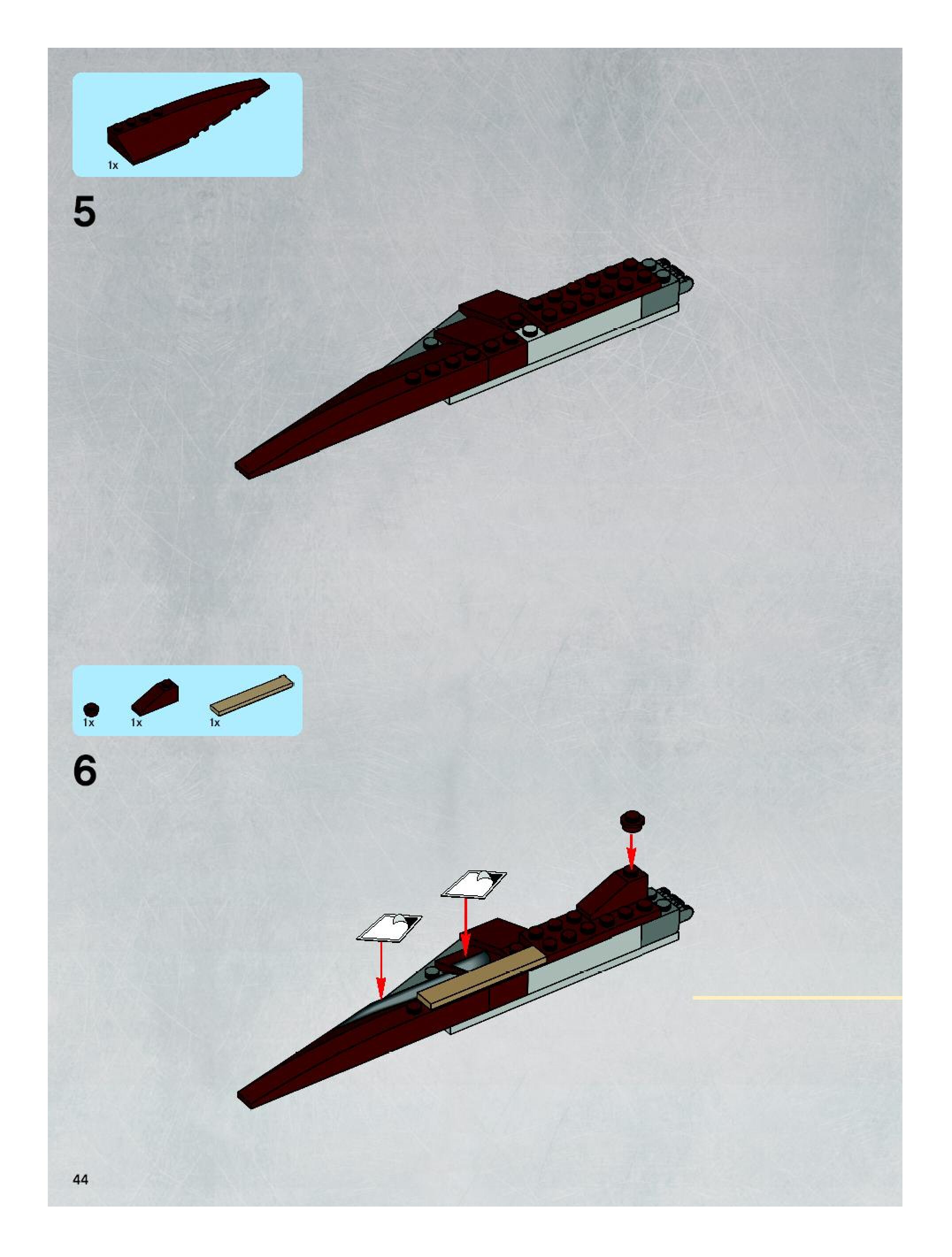 1x

5

1x
1x
1x

6

44