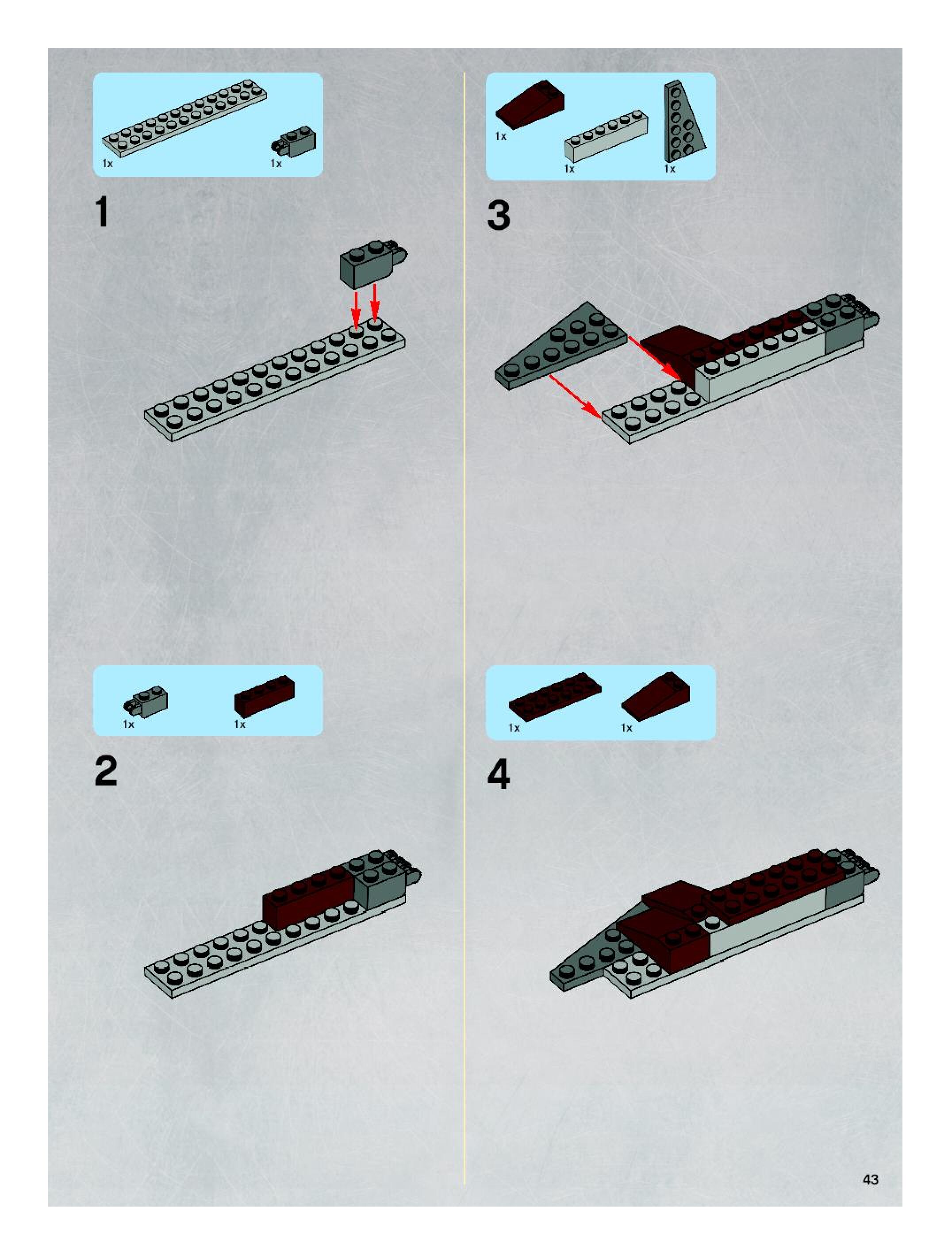 1x 1x

1

1x 1x

2

1x 1x 1x

3

1x 1x

4

43