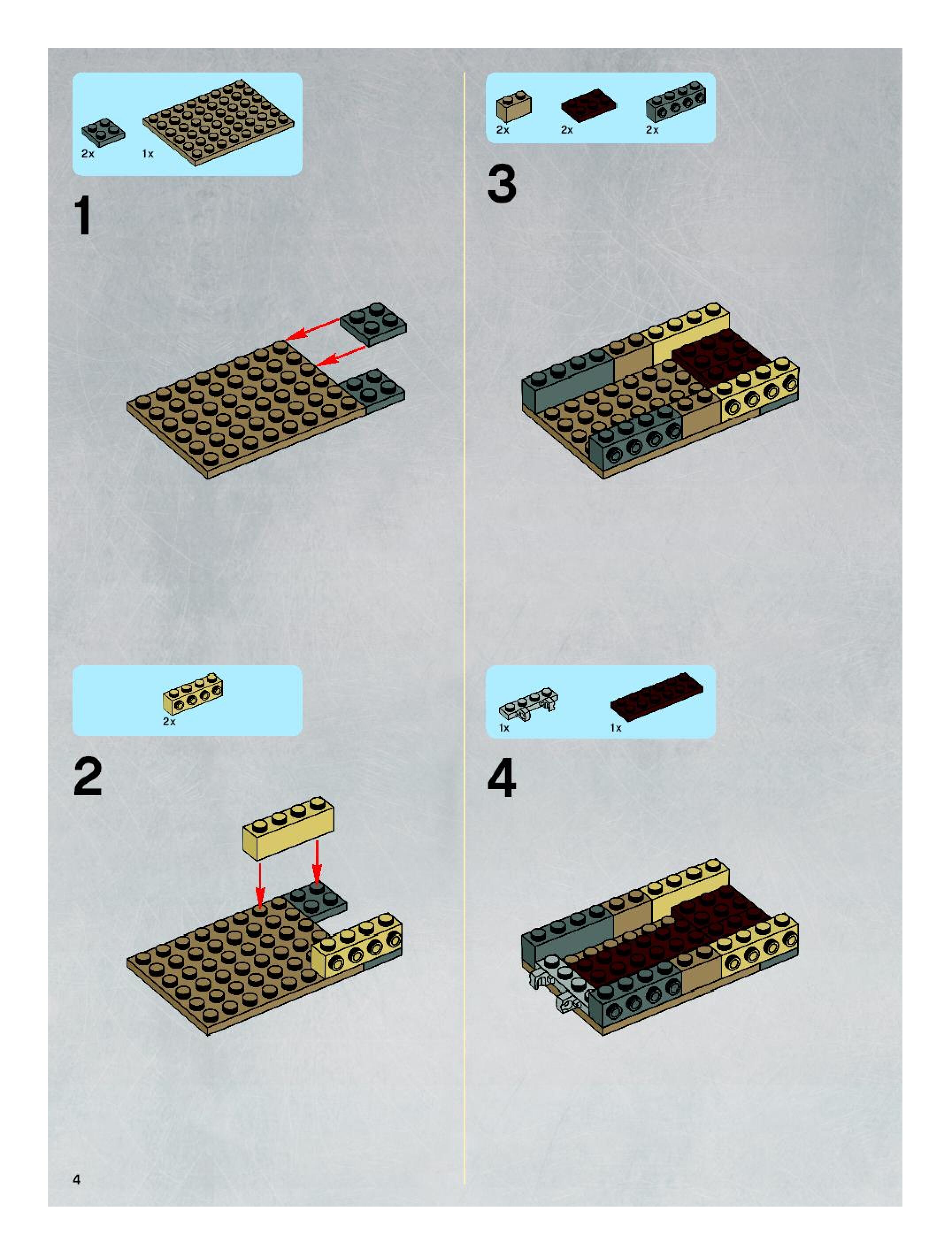 2x 1x

1

2x

2

2x 2x 2x

3

1x 1x

4

4