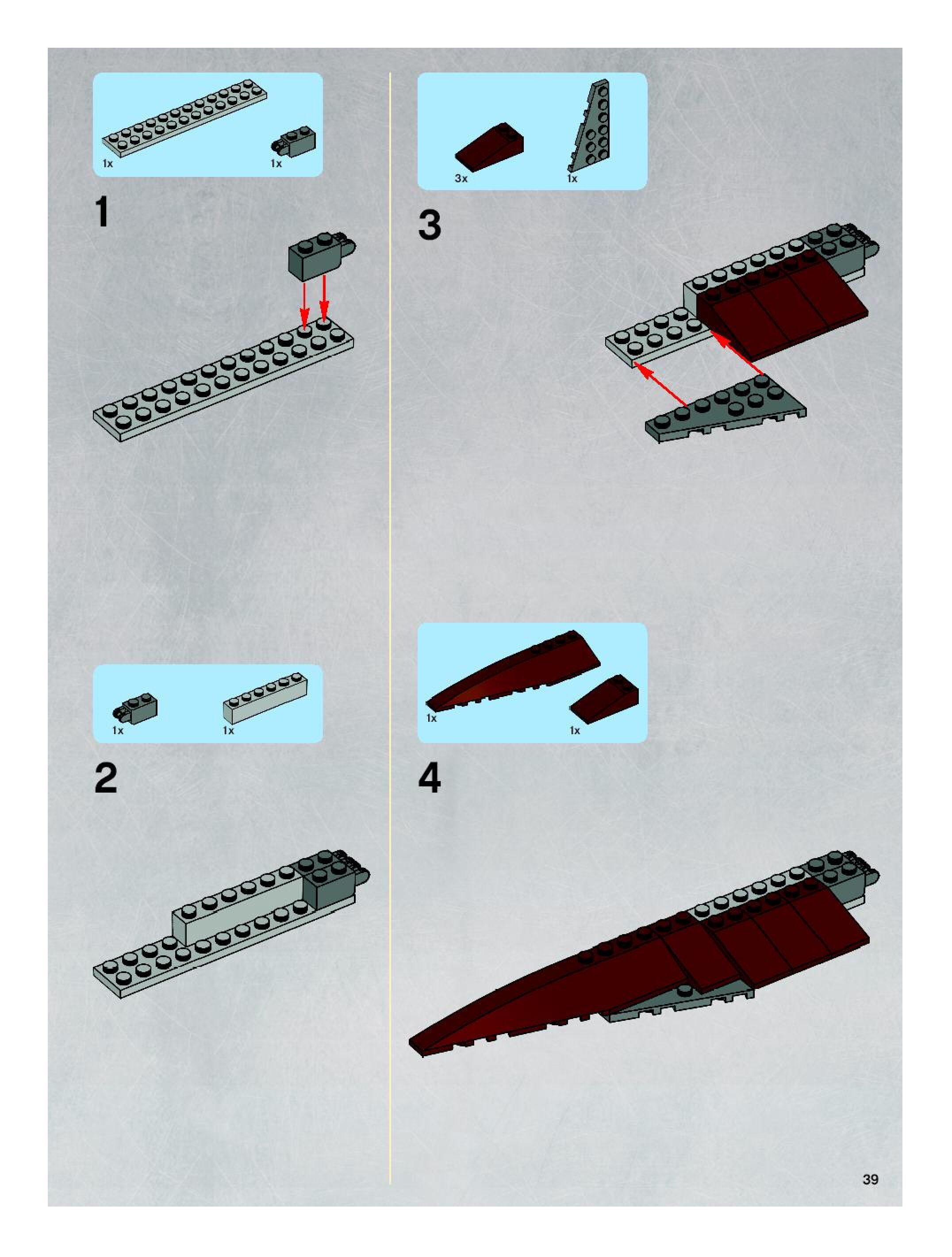 1x 1x

1

1x 1x

2

3x 1x

3

1x 1x

4

39