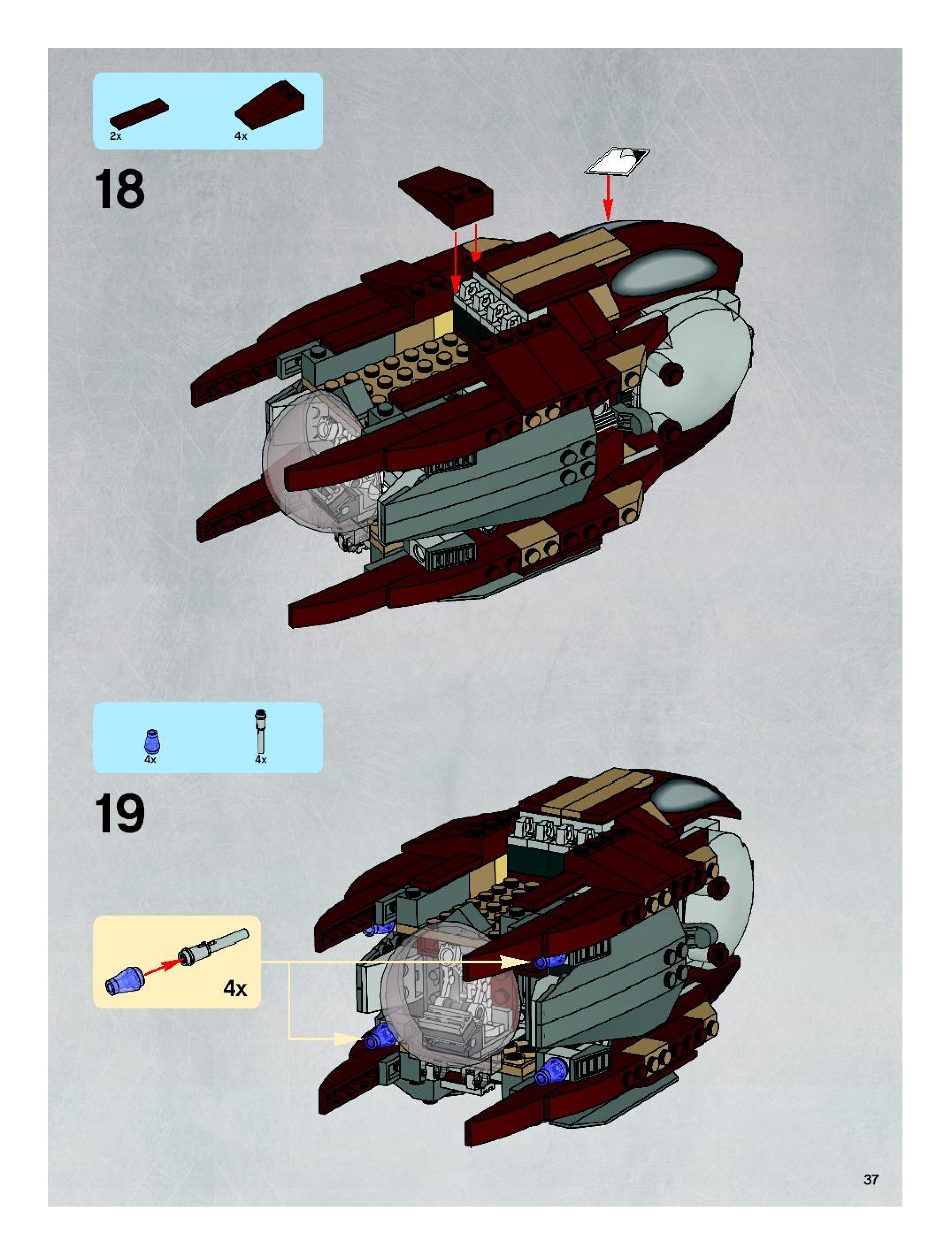 2x

4x

18

4x

4x

19

4x

37