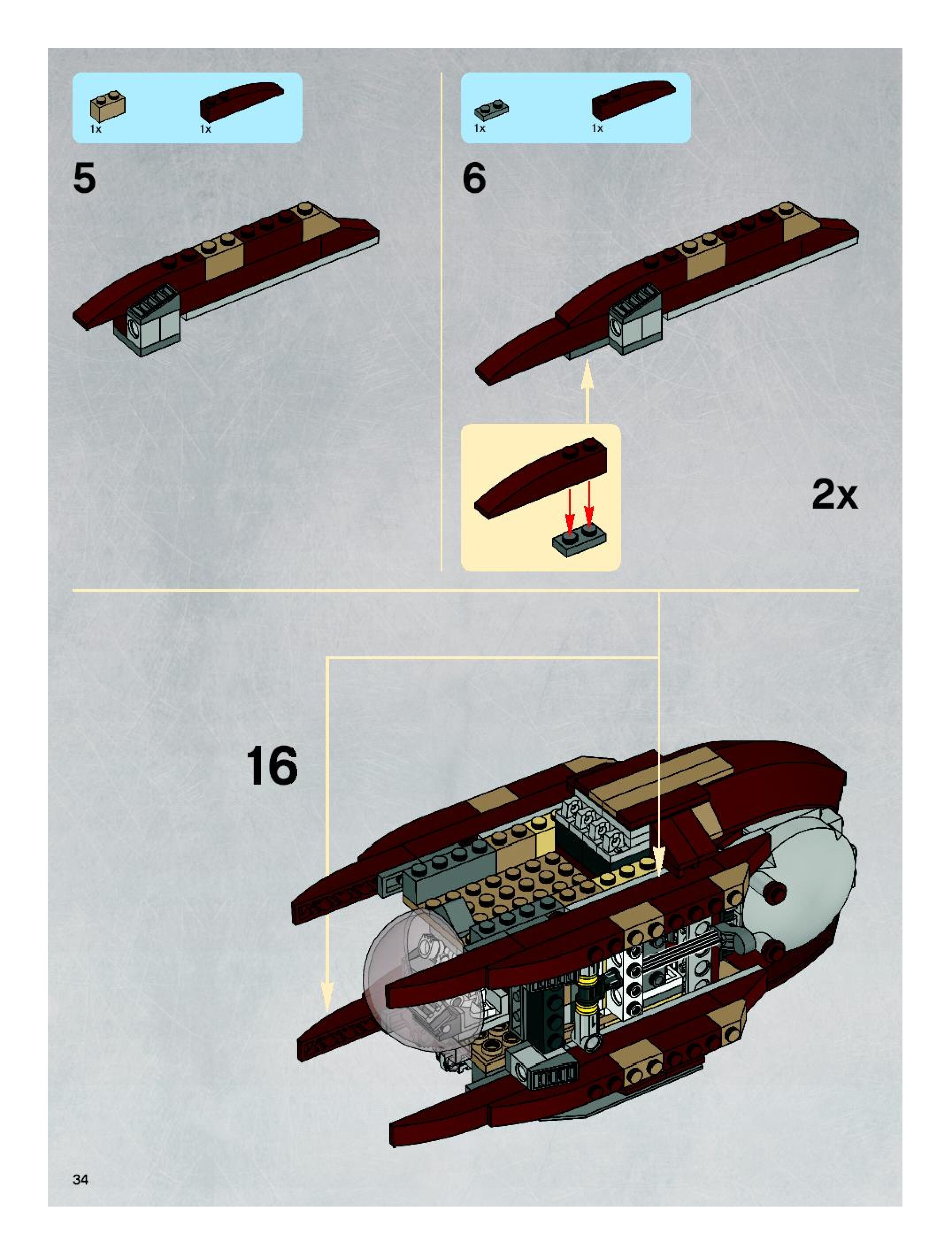 1x 1x

5

1x 1x

6

2x

16

34