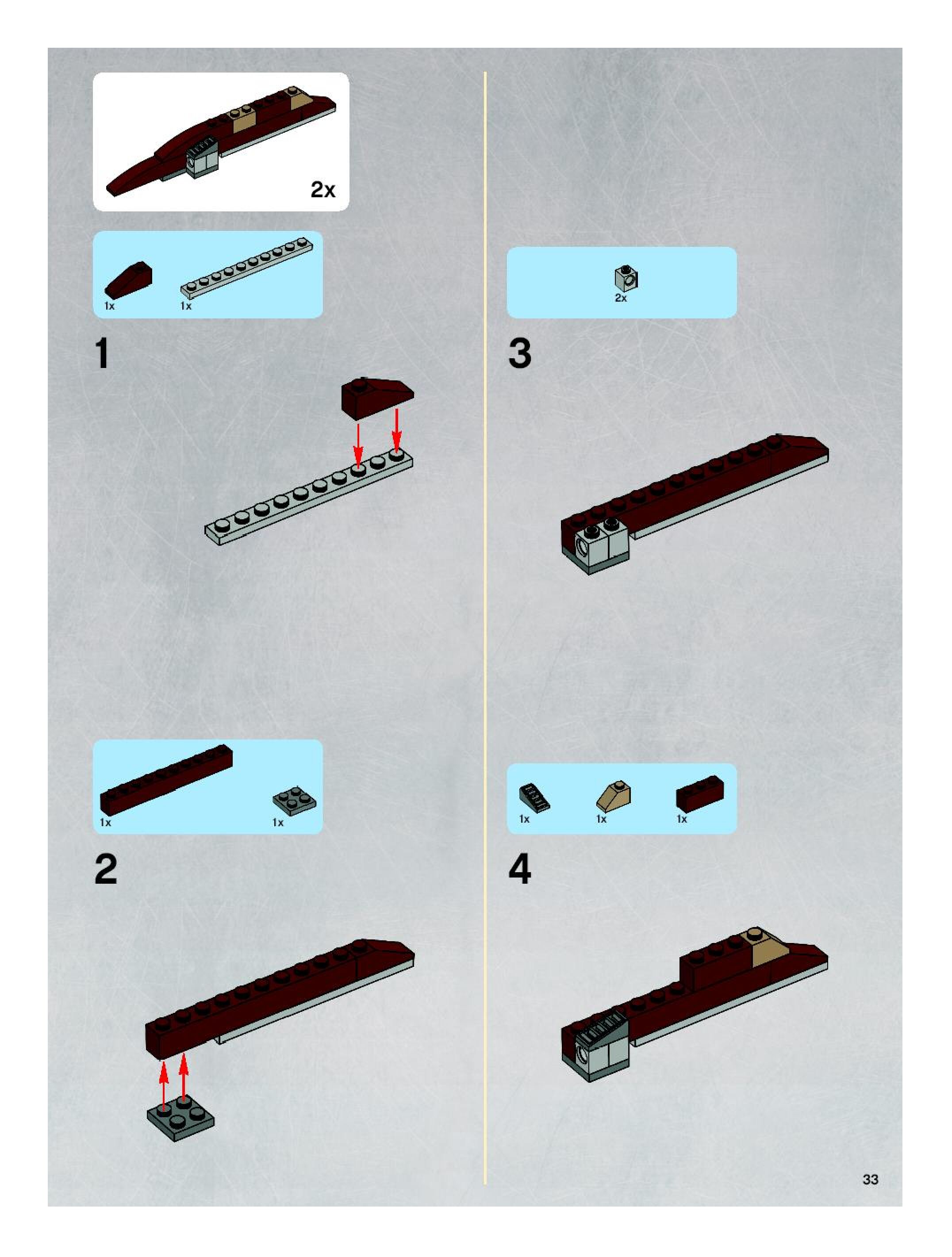 2x

1x 1x

1

1x 1x

2

2x

3

1x 1x 1x

4

33