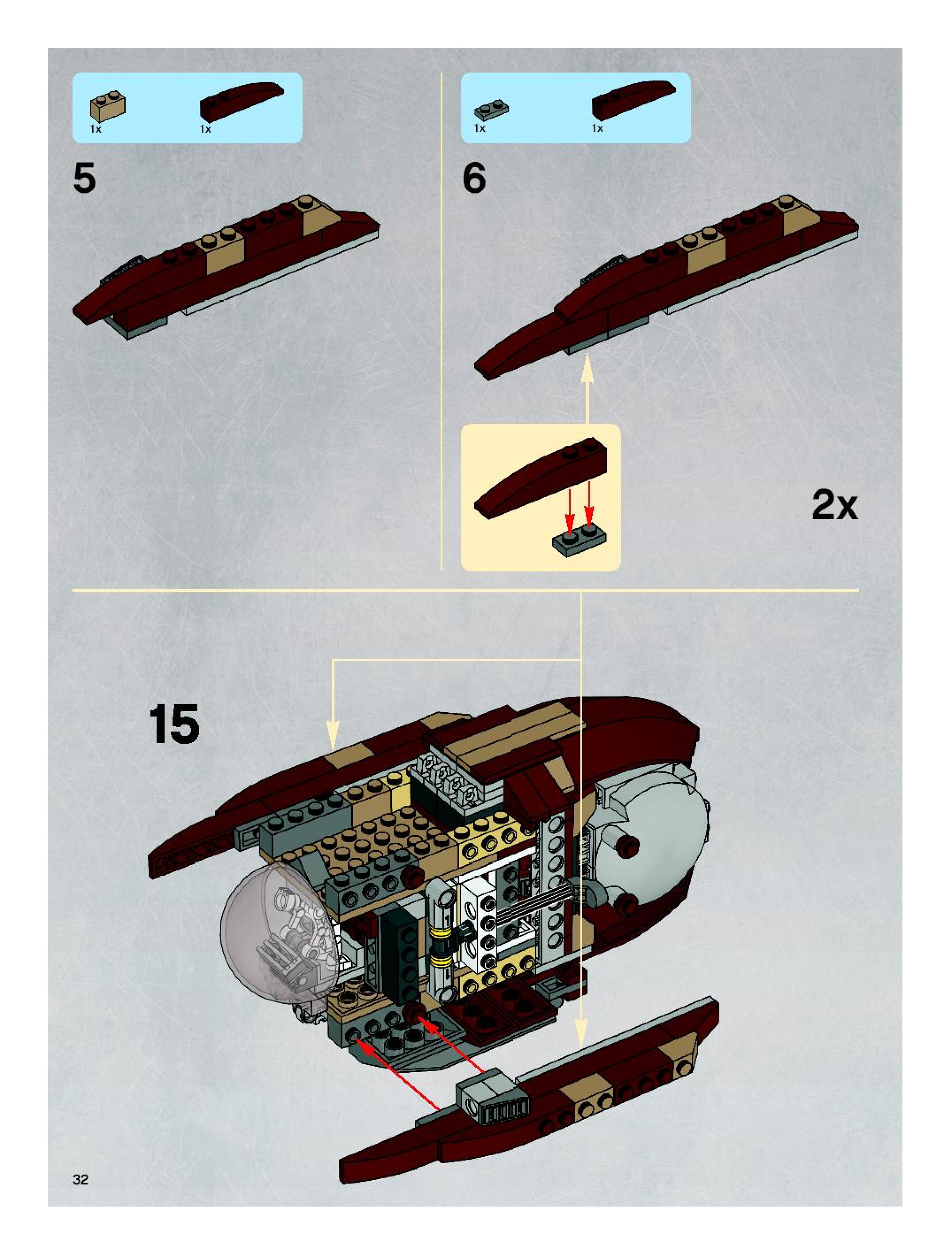 1x
1x

5

1x
1x

6

2x

15

32