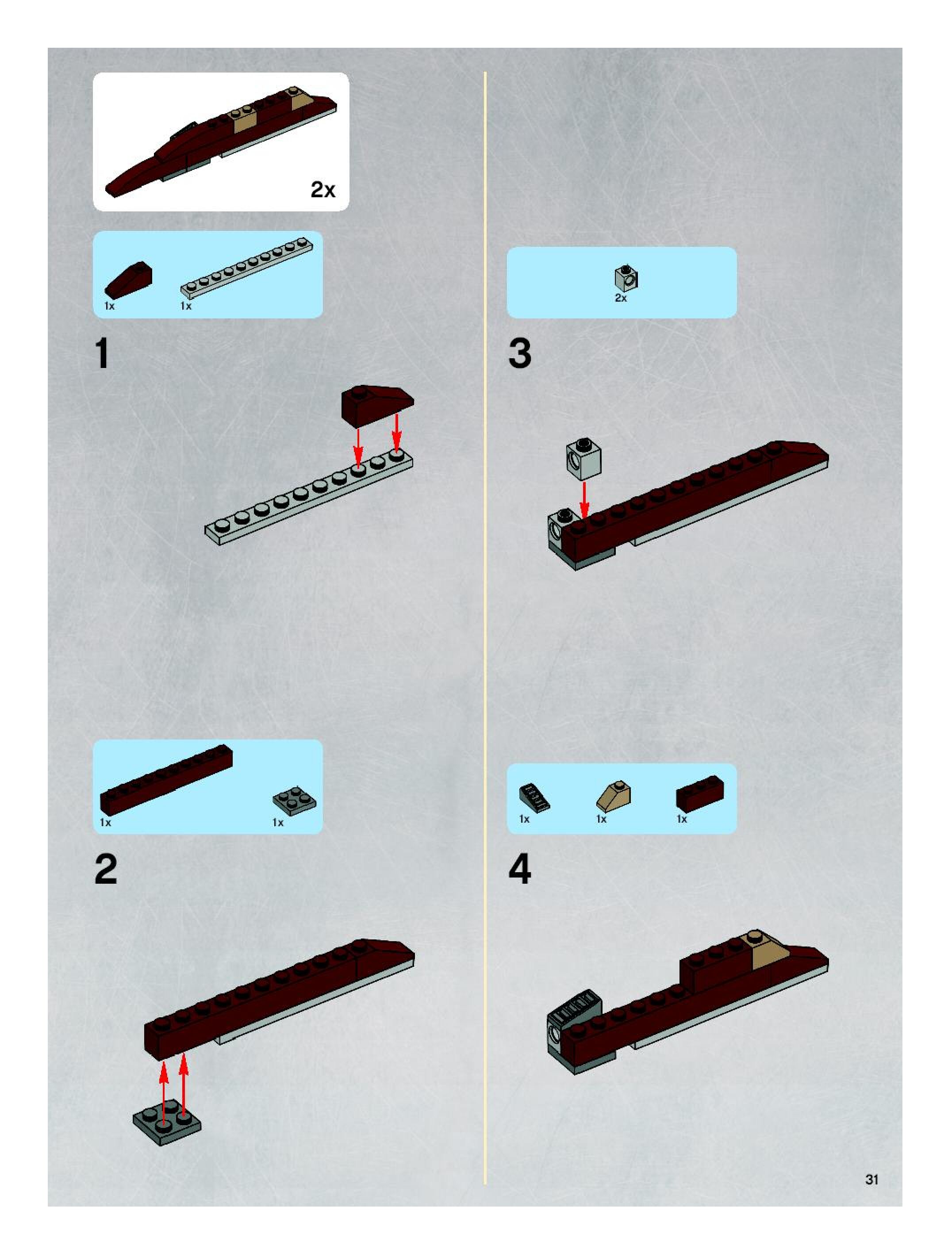 2x

1x 1x

1

1x 1x

2

2x

3

1x 1x 1x

4

31