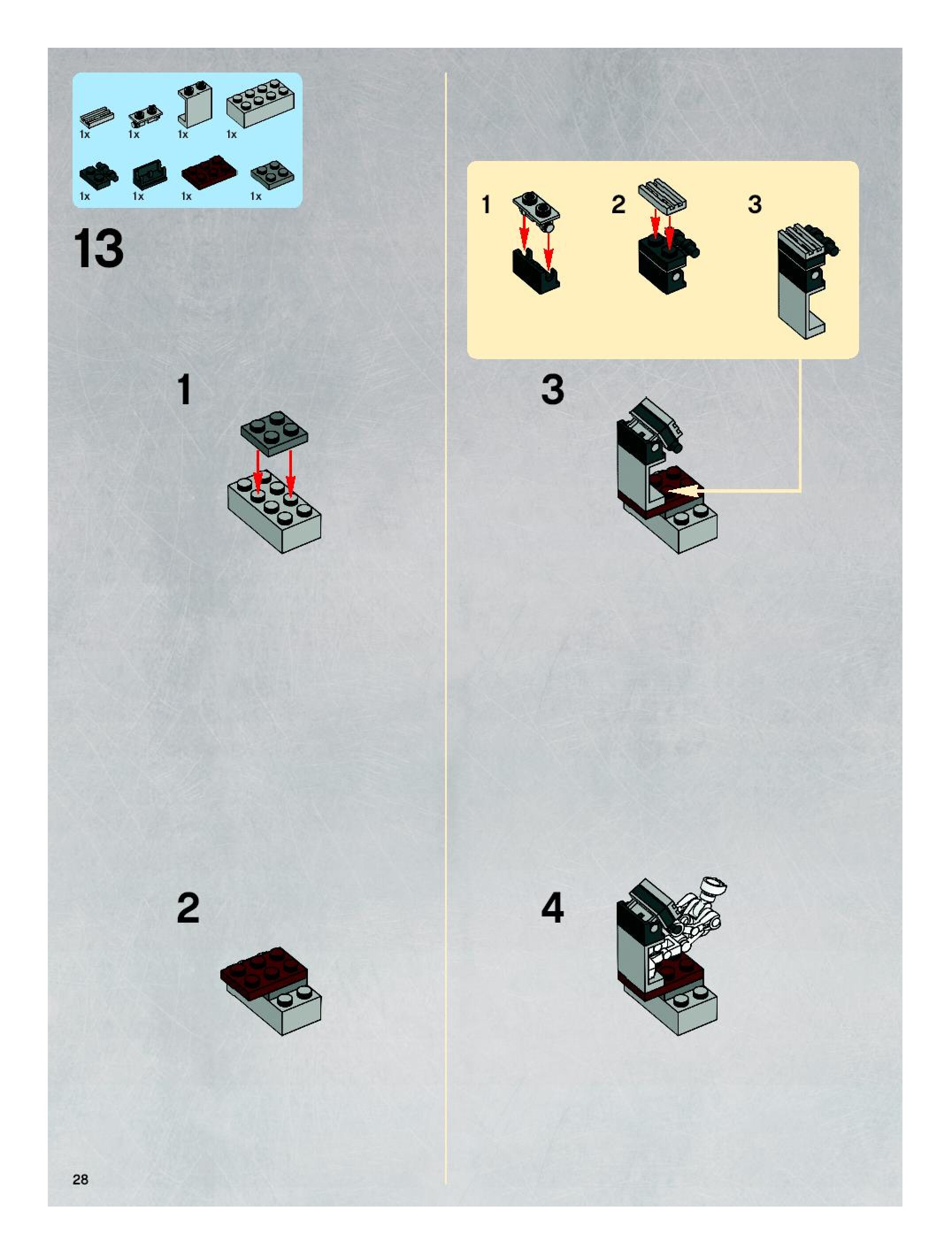 1x 1x 1x 1x

1x 1x 1x 1x

13

1

2

1 2 3

3

4

28