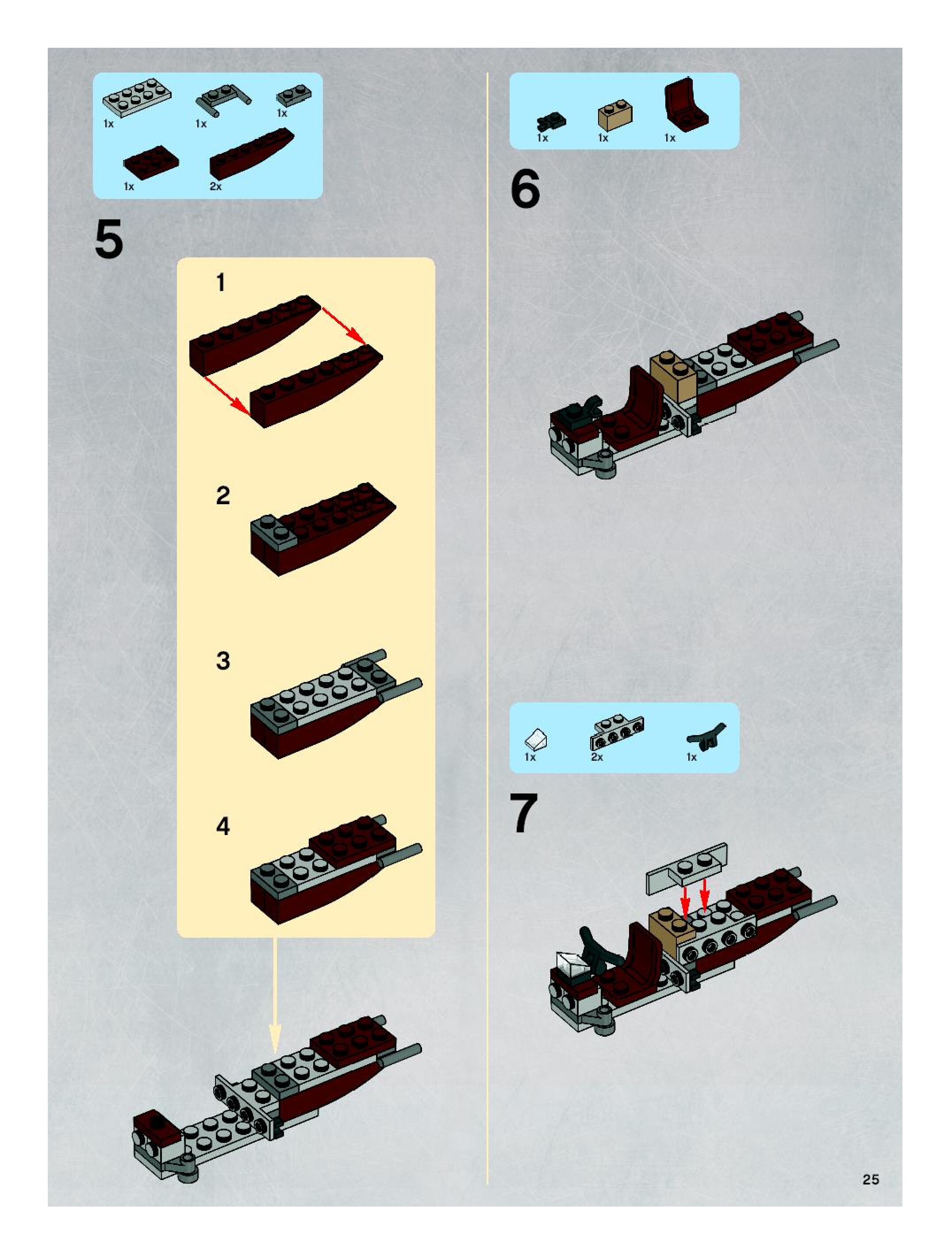 1x 1x 1x
1x 2x

5

1

2

3

4

1x 1x 1x

6

1x 2x 1x

7

25