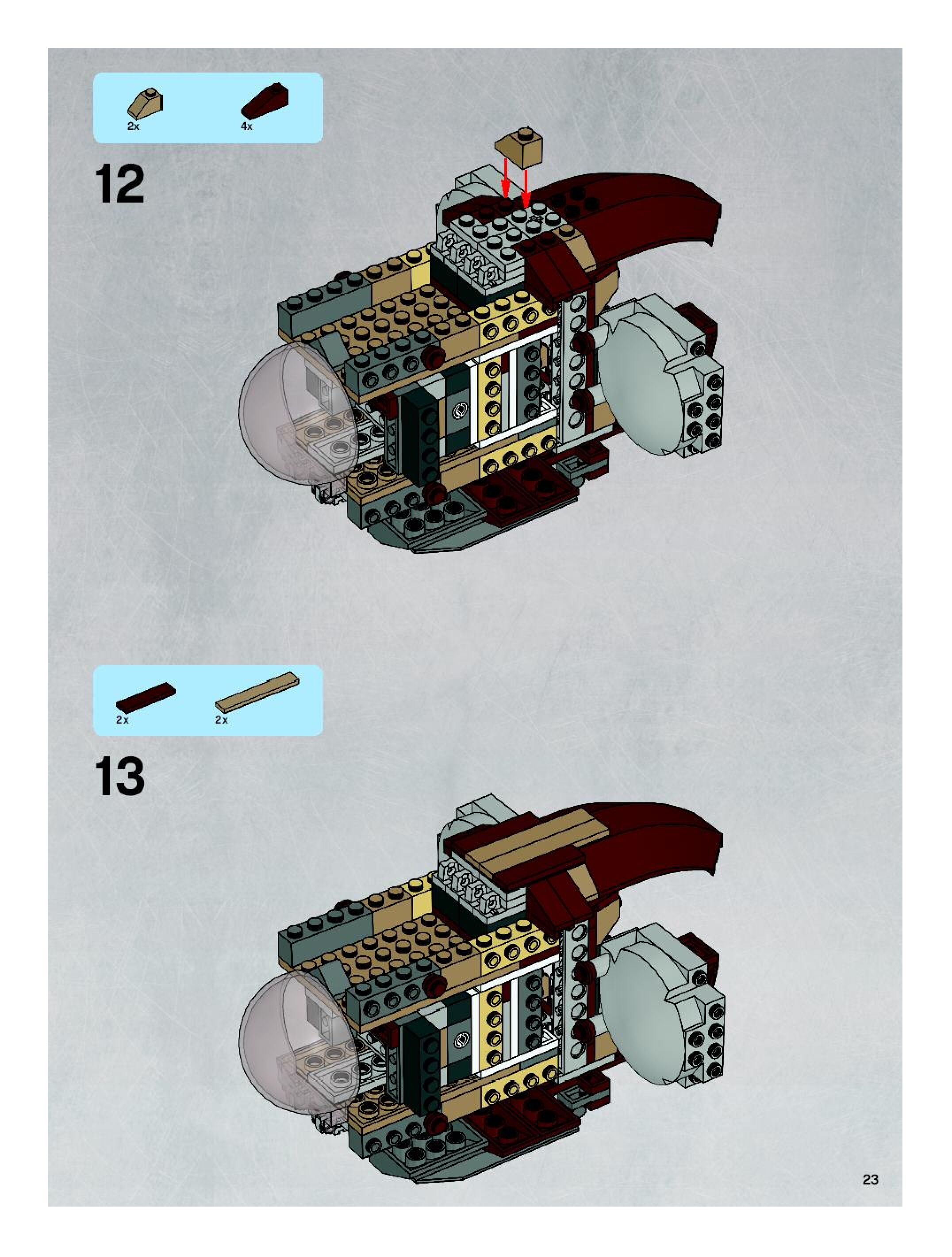 2x
4x

12

2x
2x

13

23