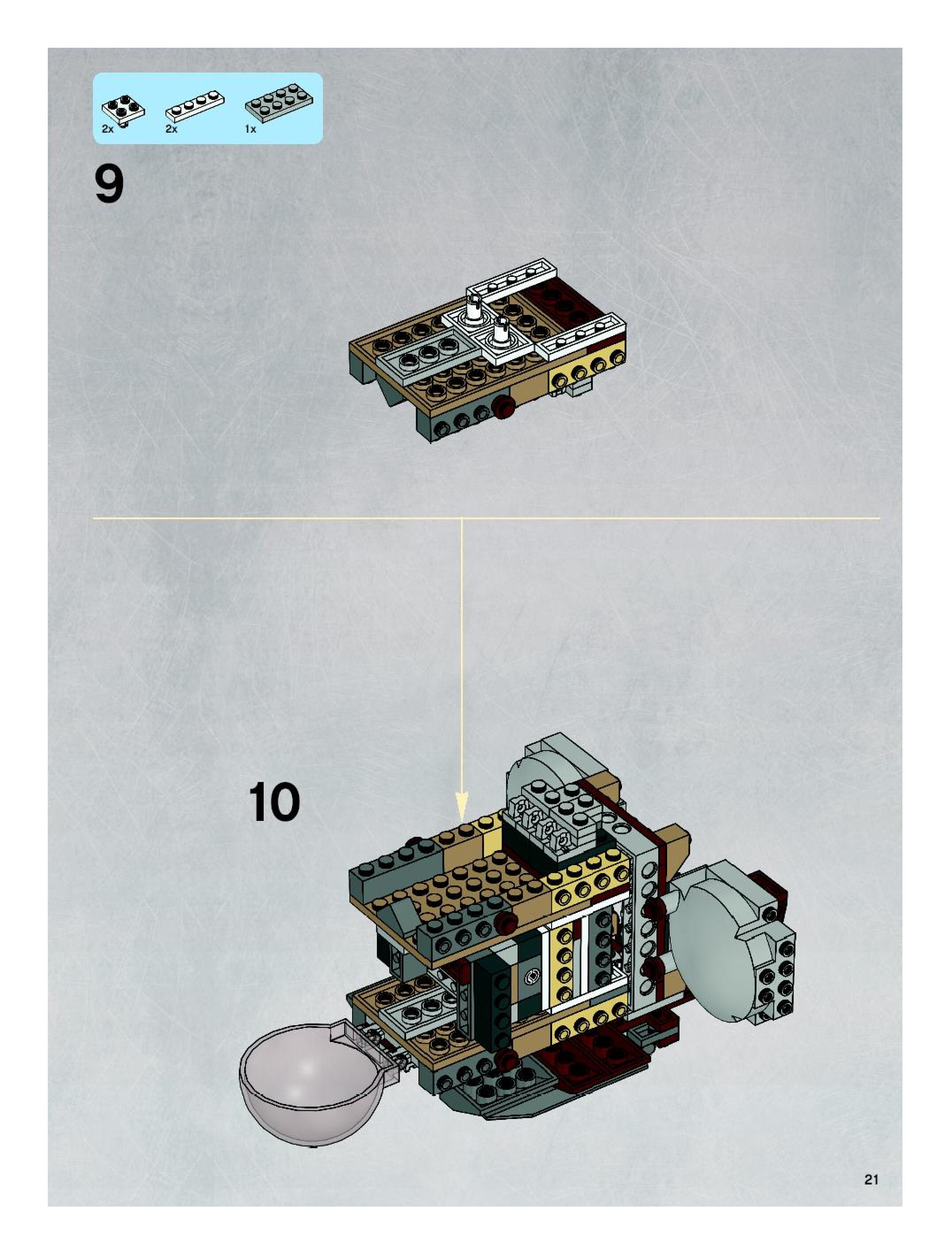 2x 2x 1x

9

10

21