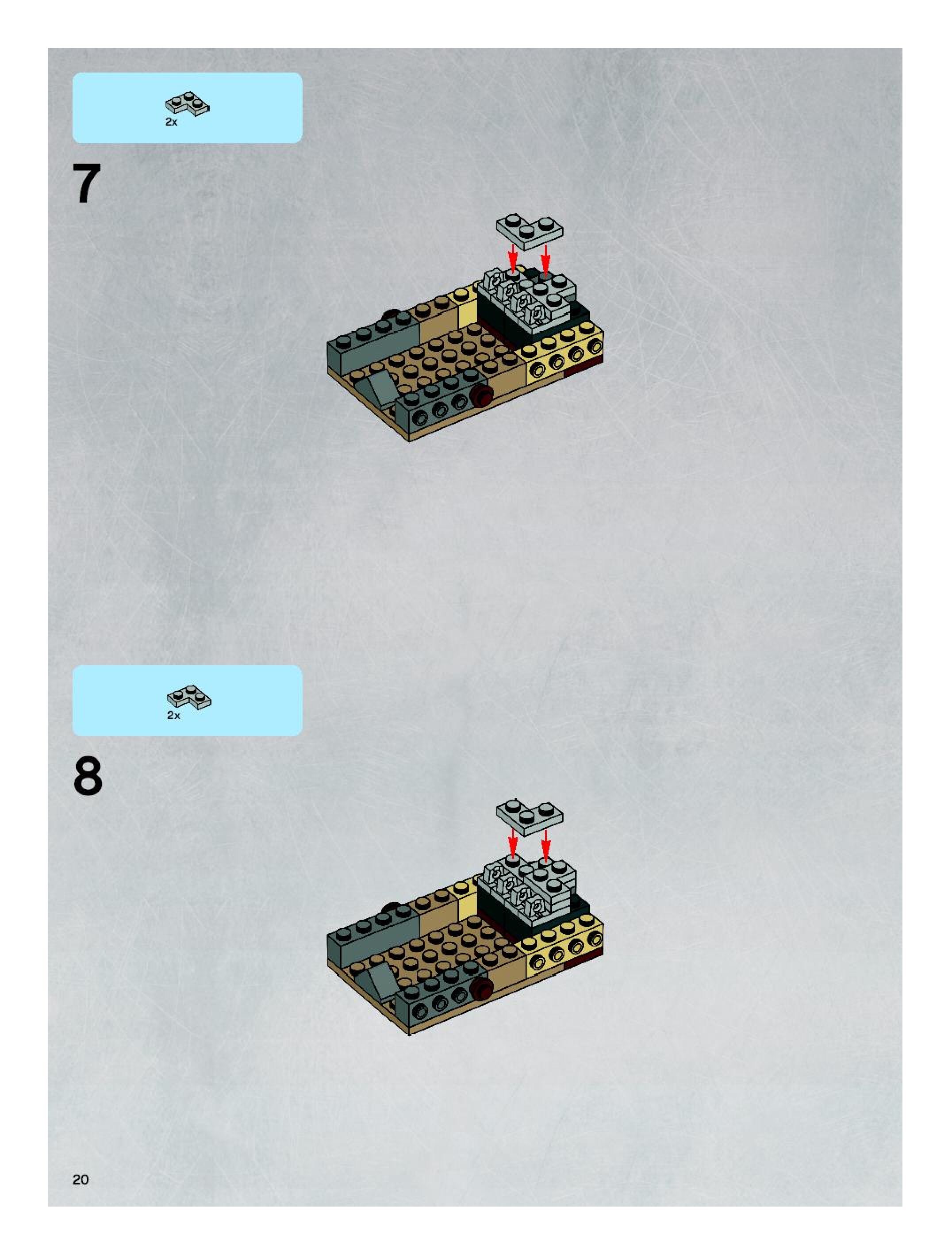 2x

7

2x

8

20