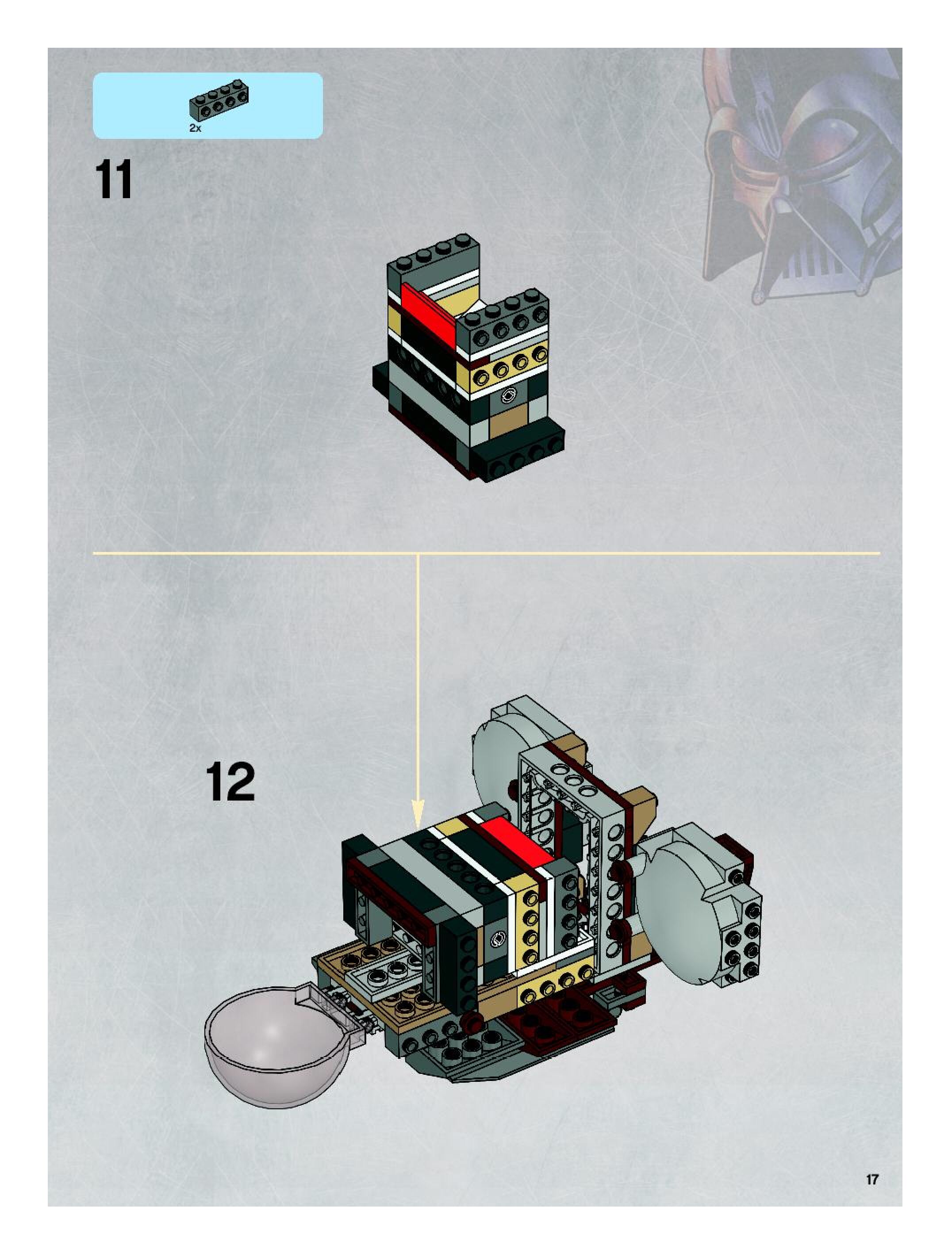 2x

11

12

17