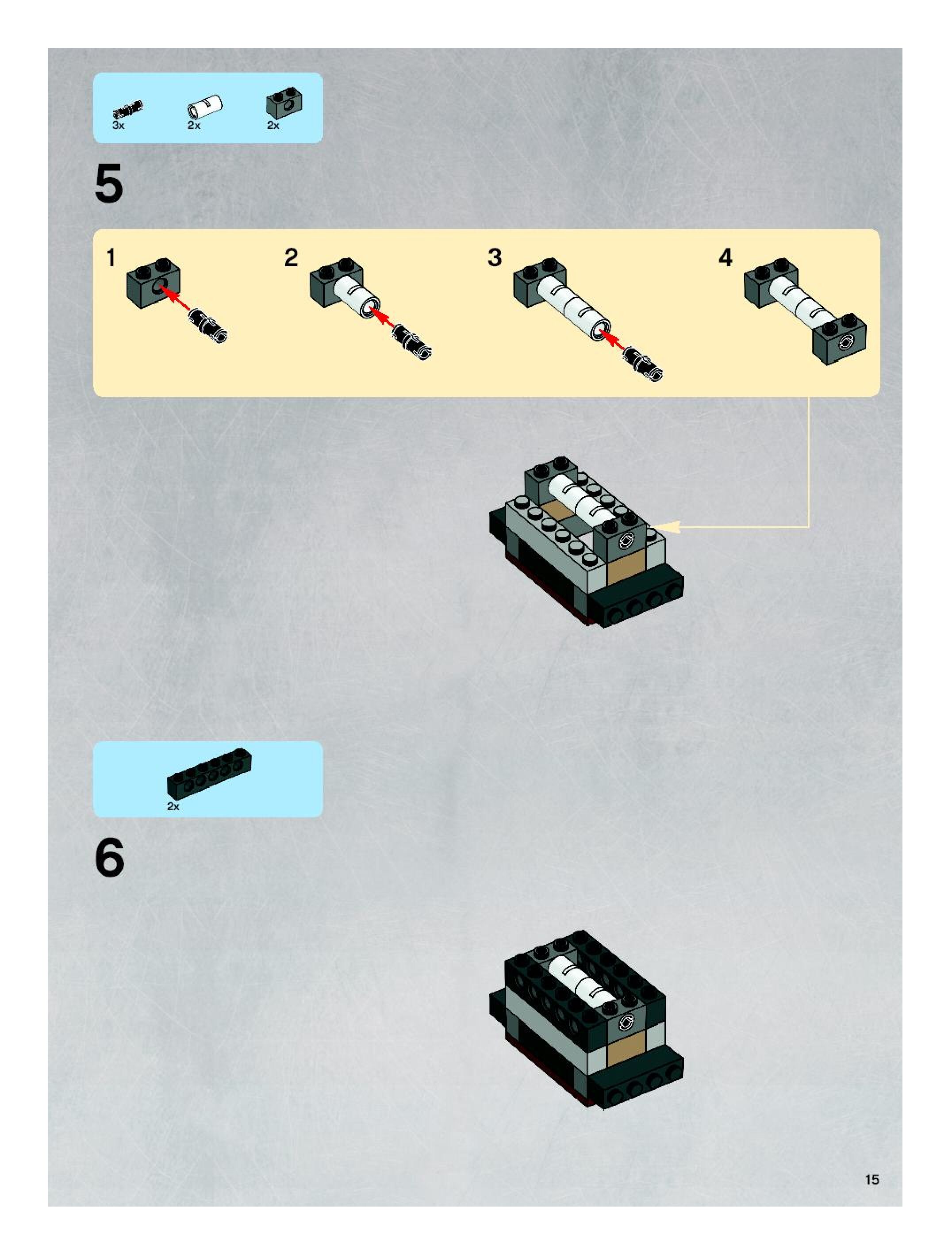 3x 2x 2x

5

1

2

3

4

2x

6

15