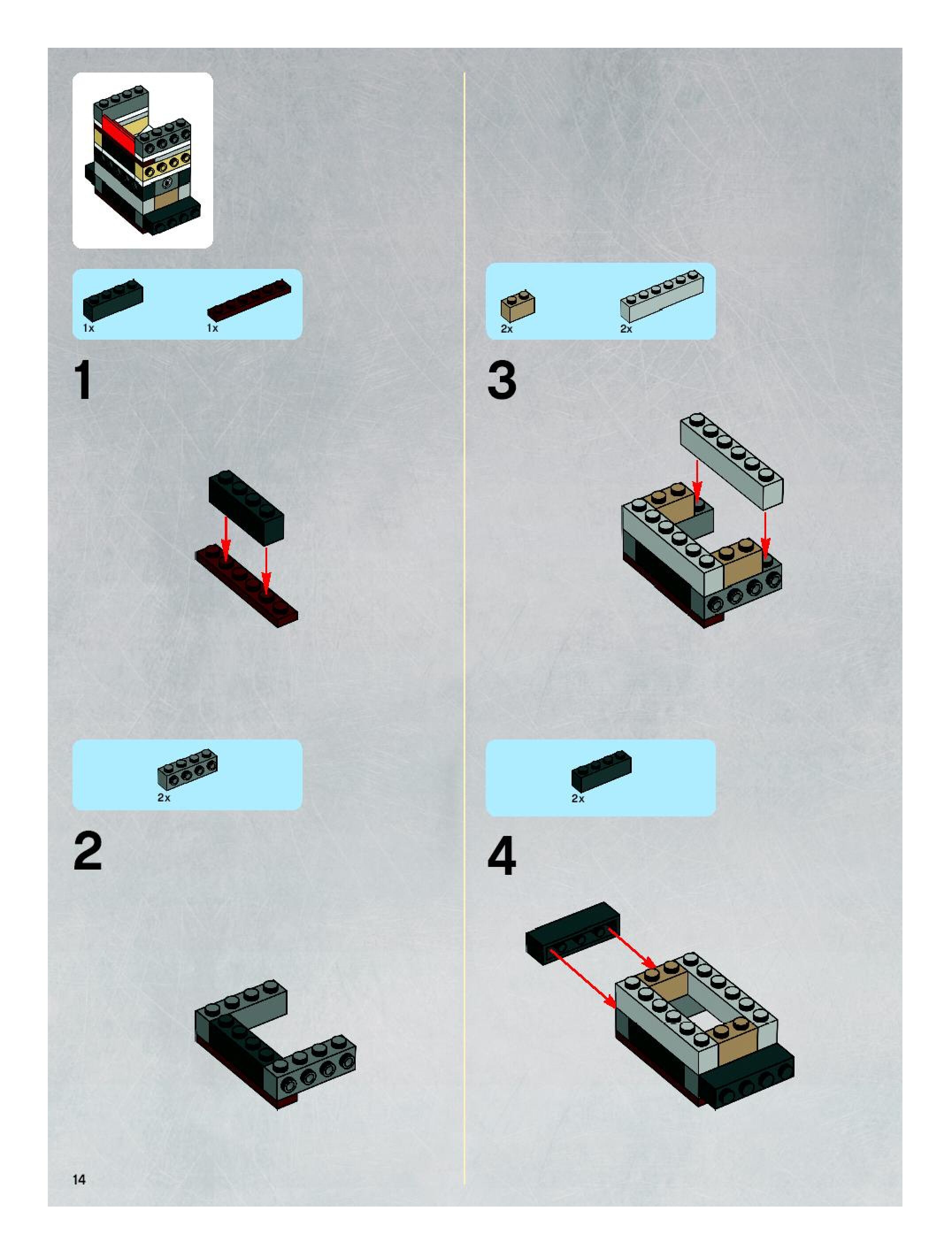 1x

1x

1

2x

2

2x

2x

3

2x

4

14