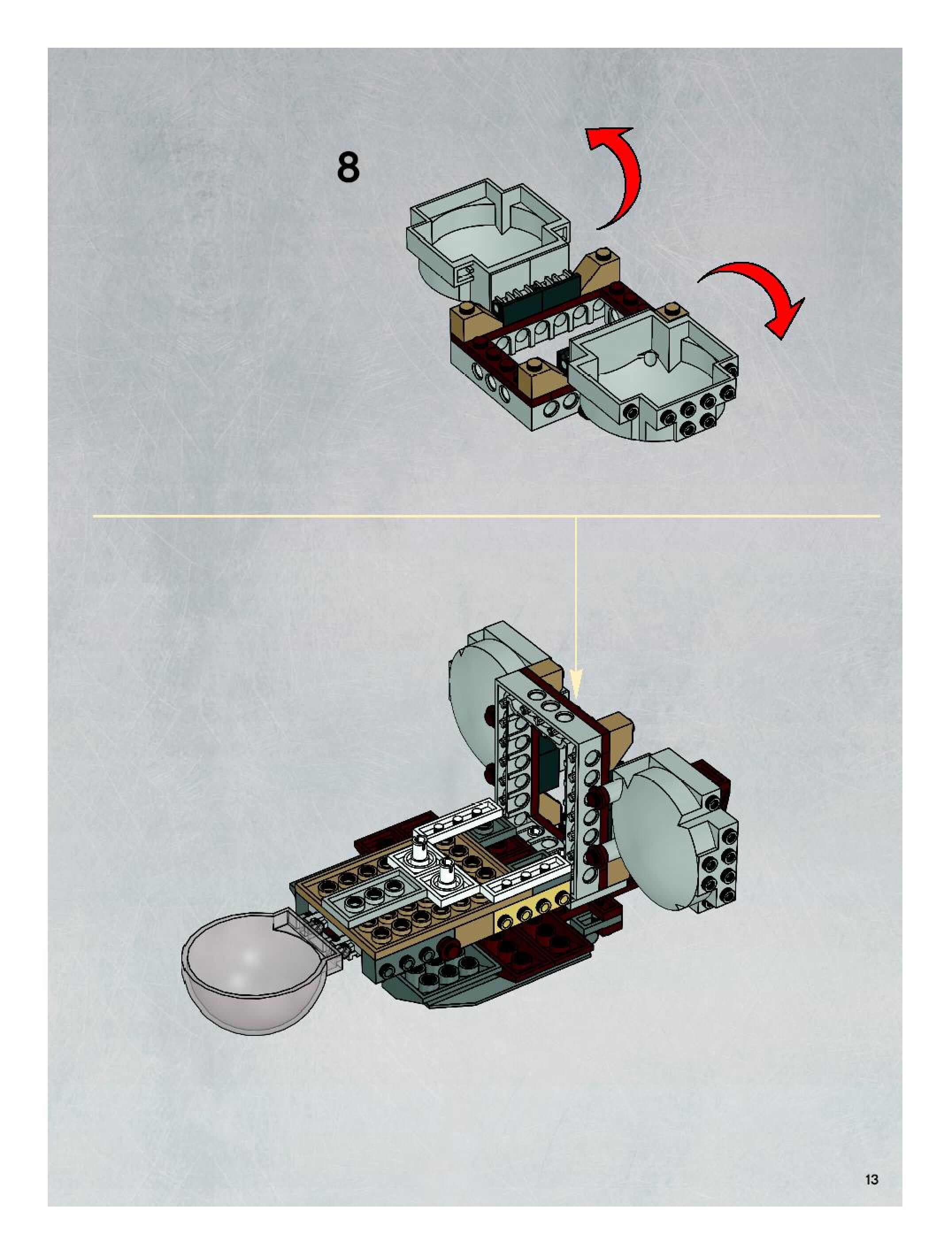 8

13