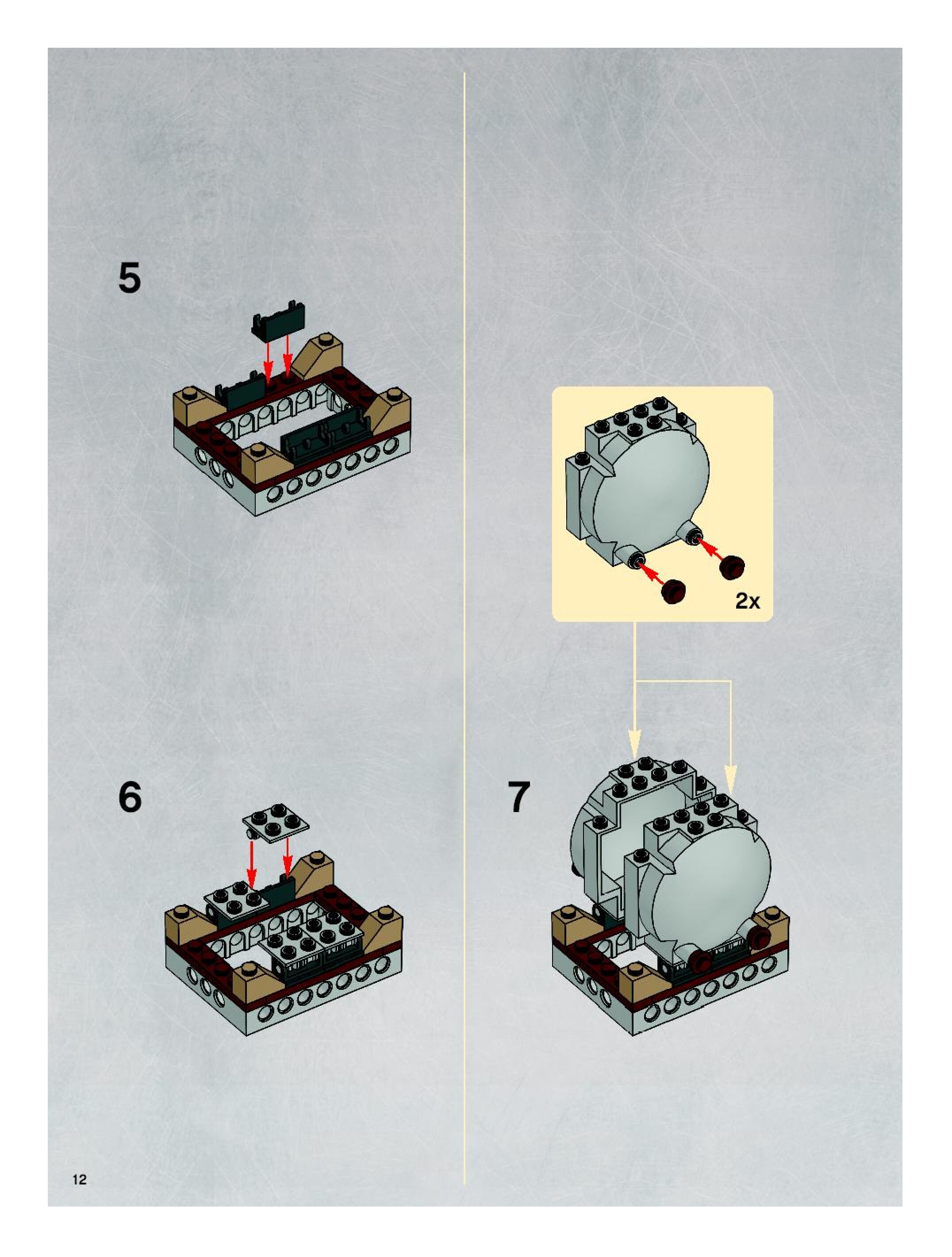 5

6

2x

7

12