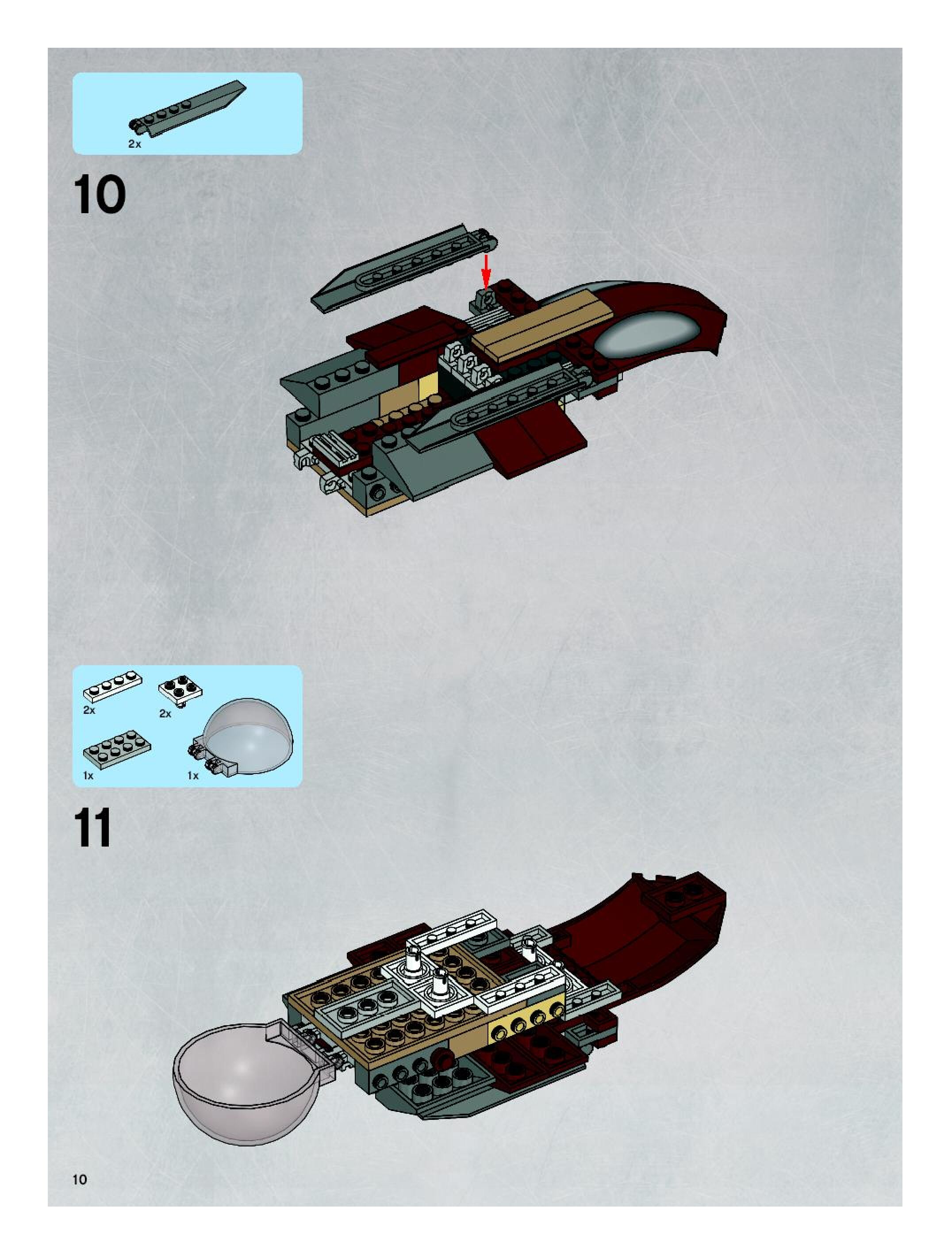 2x

10

2x

2x

1x

1x

11

10