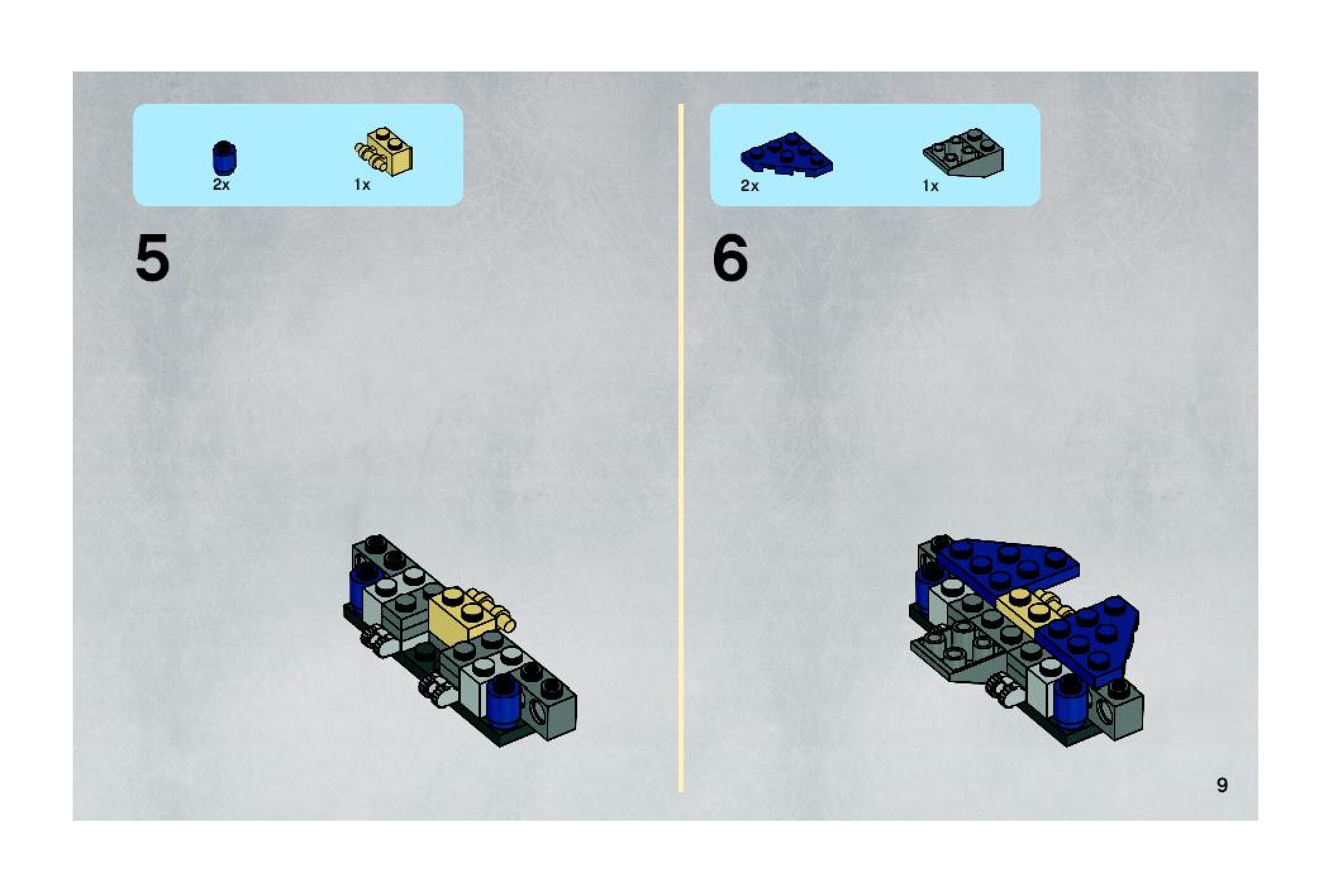 2x 1x

5

2x 1x

6

9