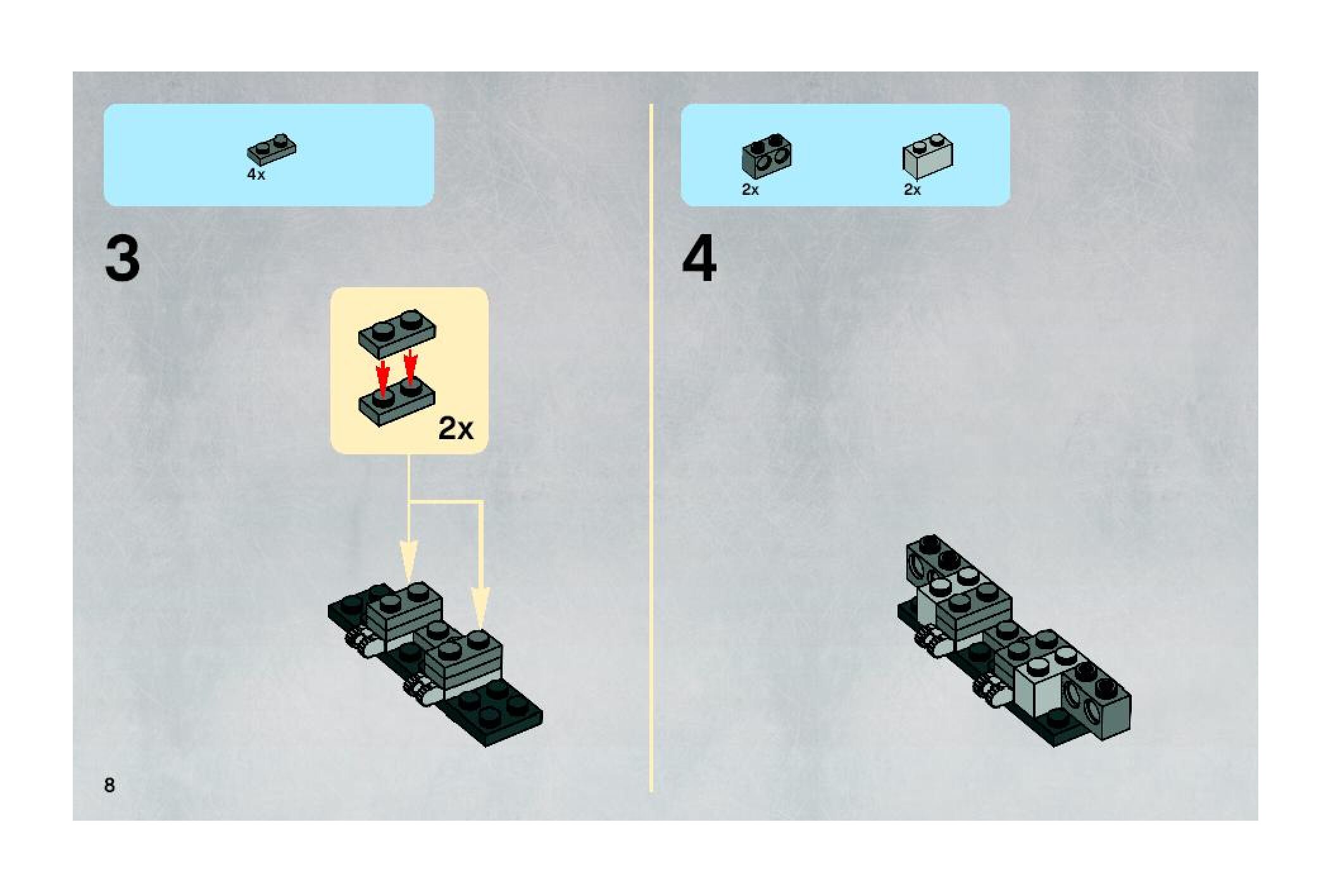 4x

3

2x

8

2x

2x

4