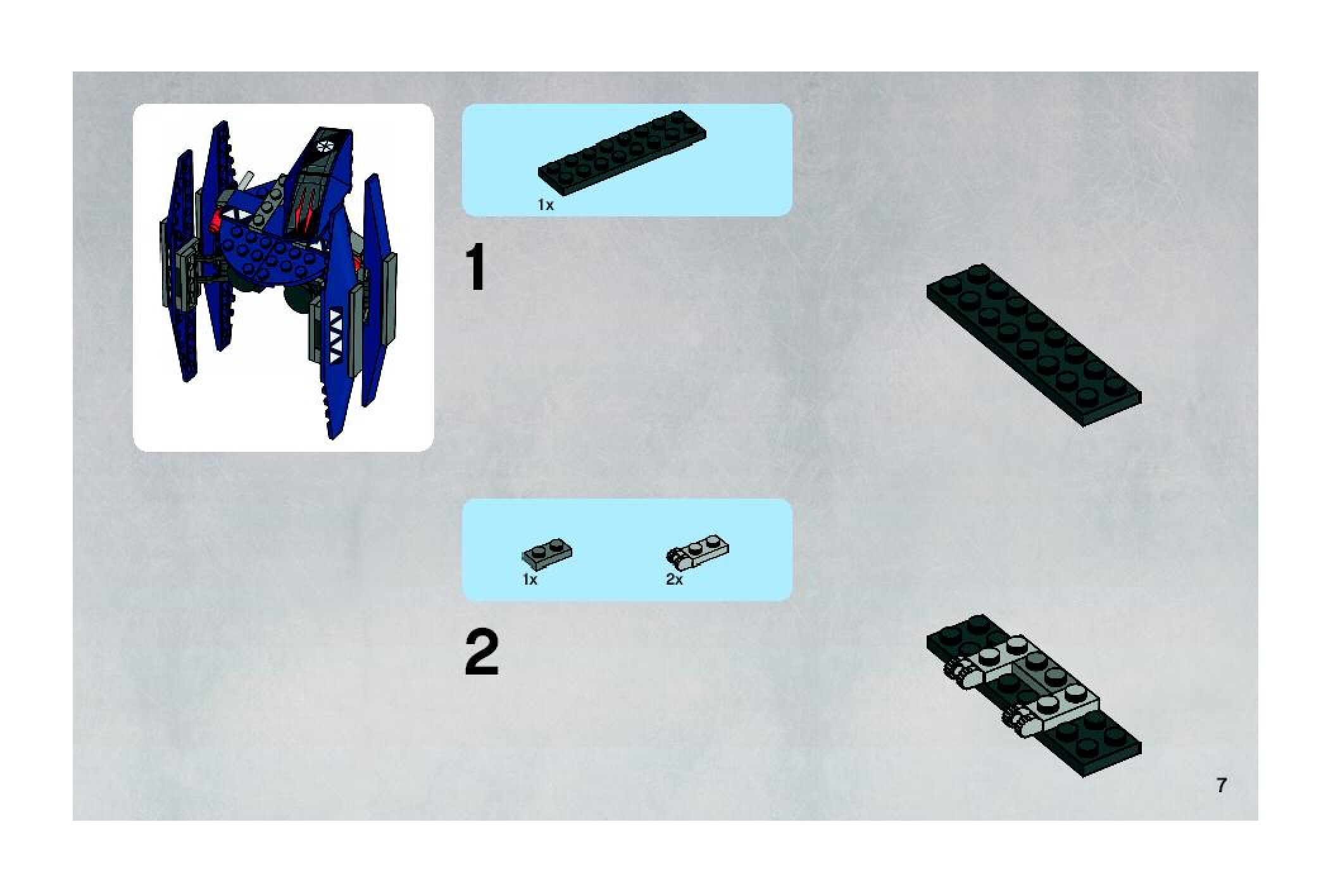 1x

1

1x

2x

2

7