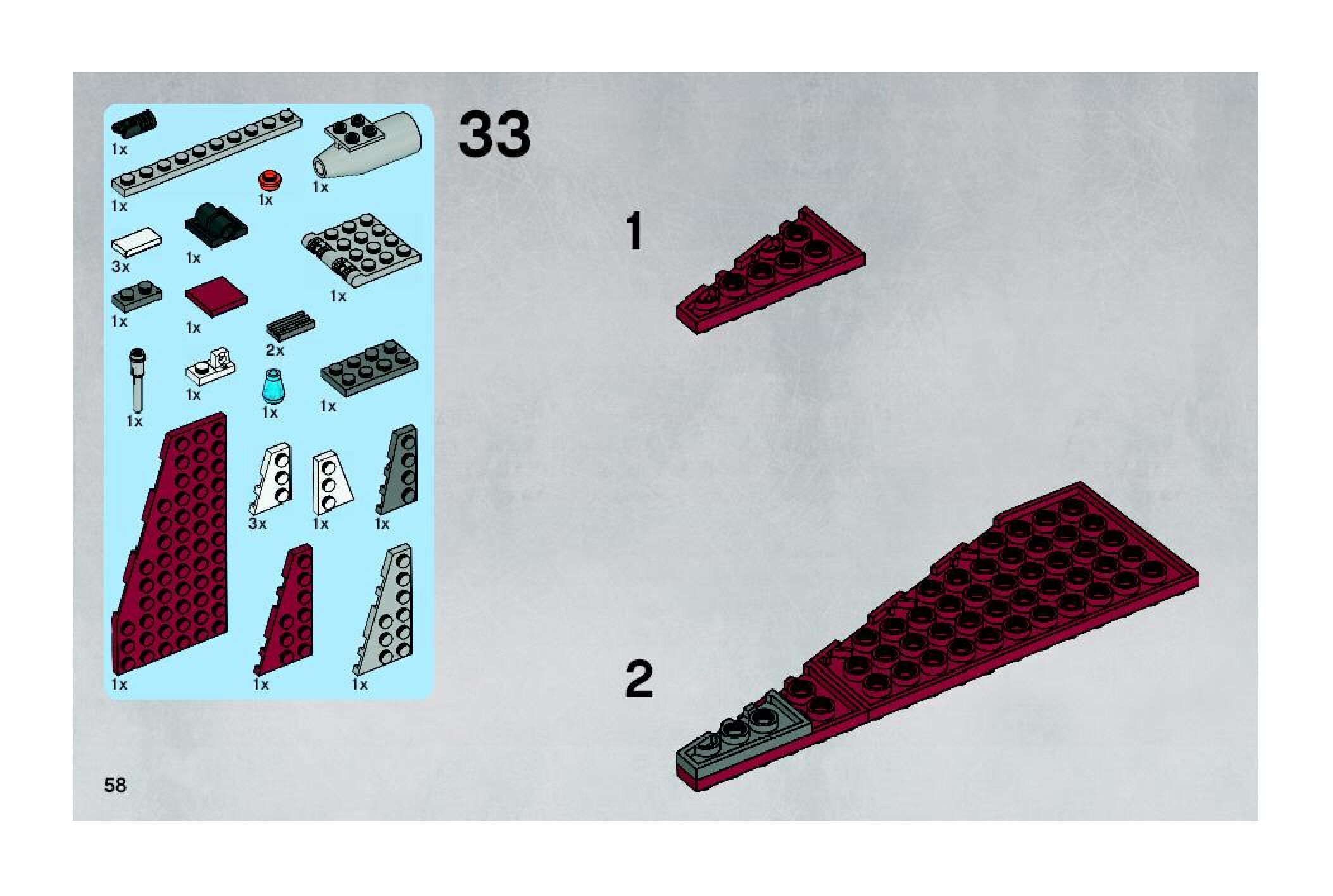 1x
1x
1x
1x
3x
1x
1x
1x
1x
2x
1x
1x
1x
1x
3x
1x
1x
1x
1x
1x

33

1

2

58