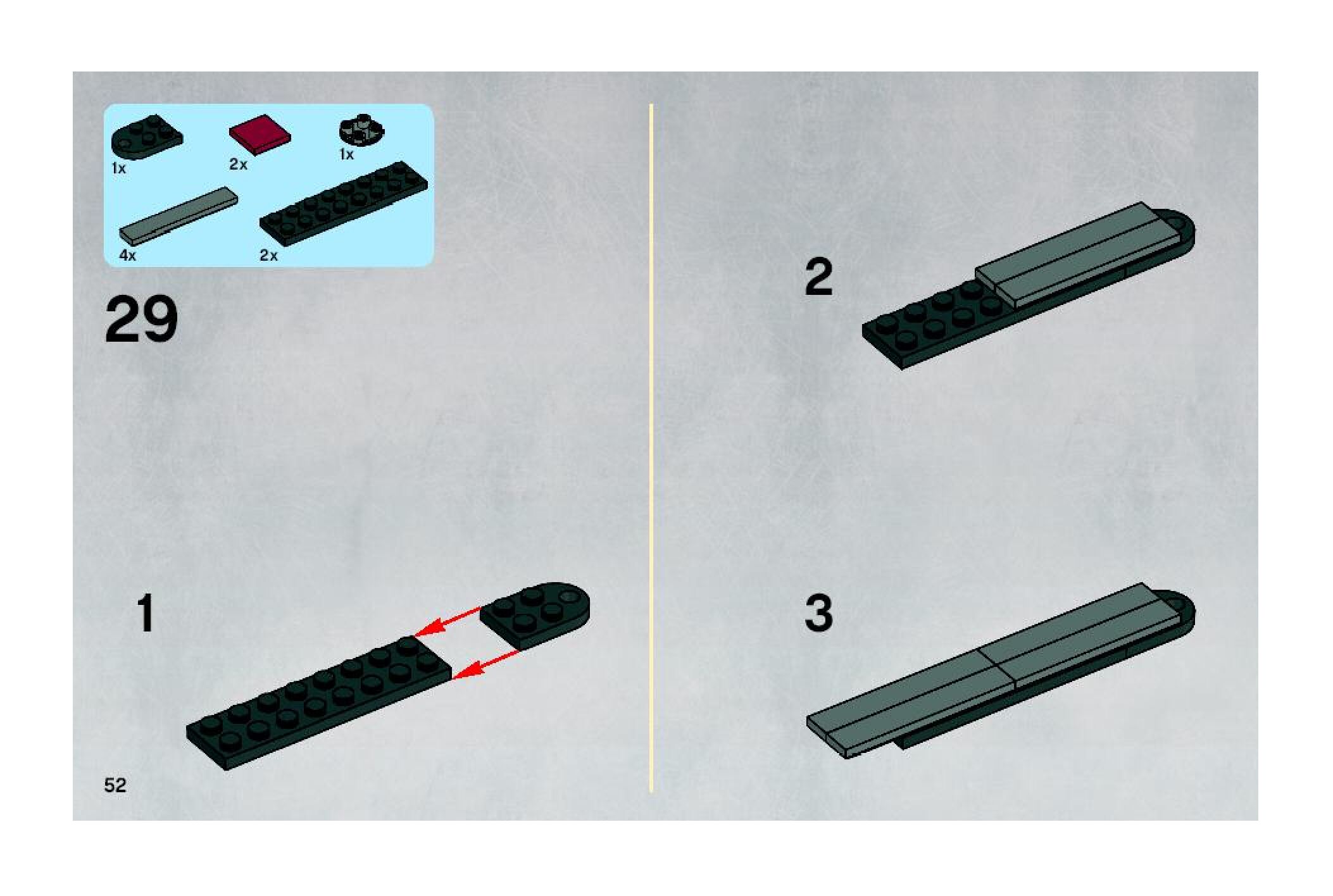 1x
2x
1x
4x
2x

29

1

52

2

3