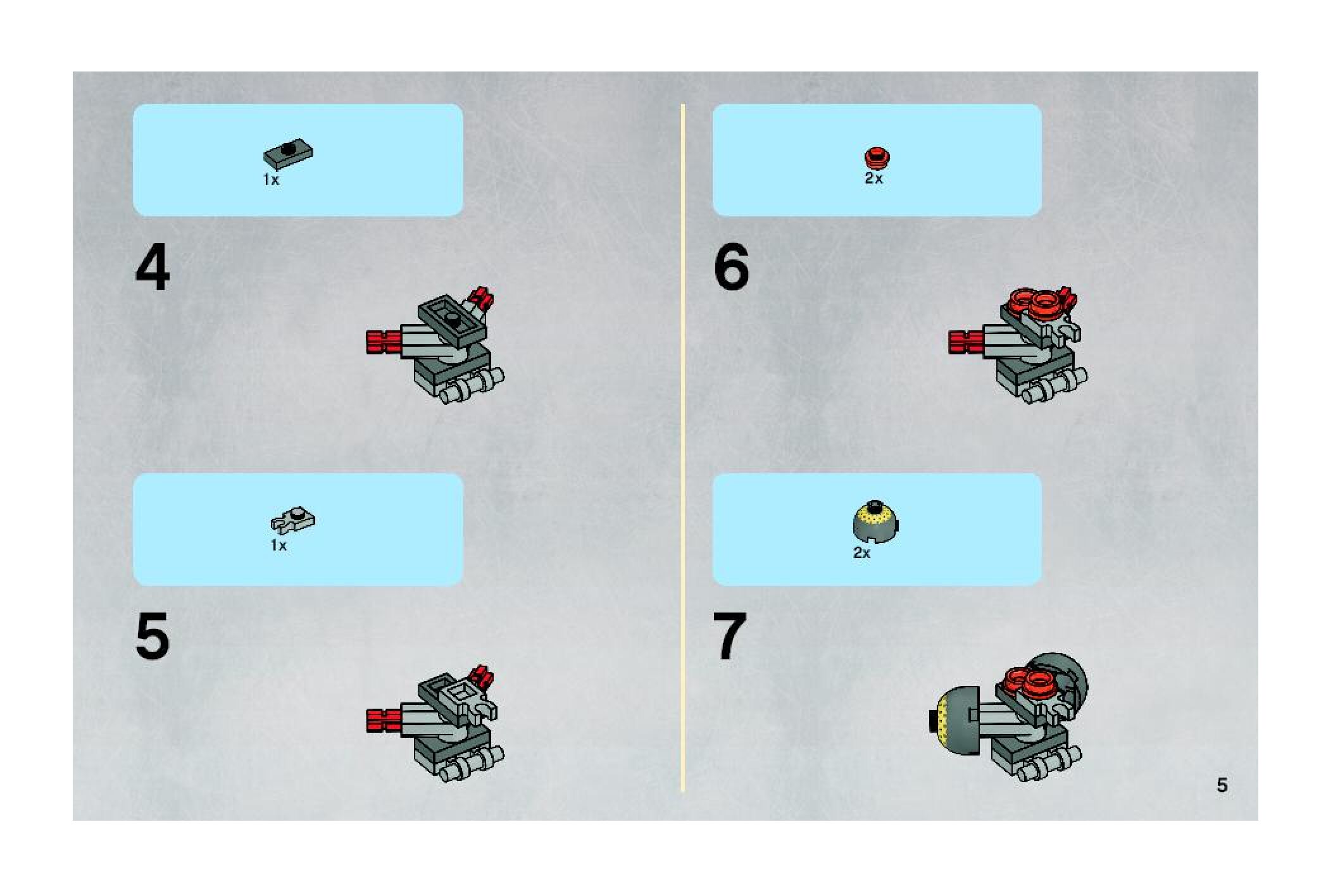 1x

4

1x

5

2x

6

2x

7

5