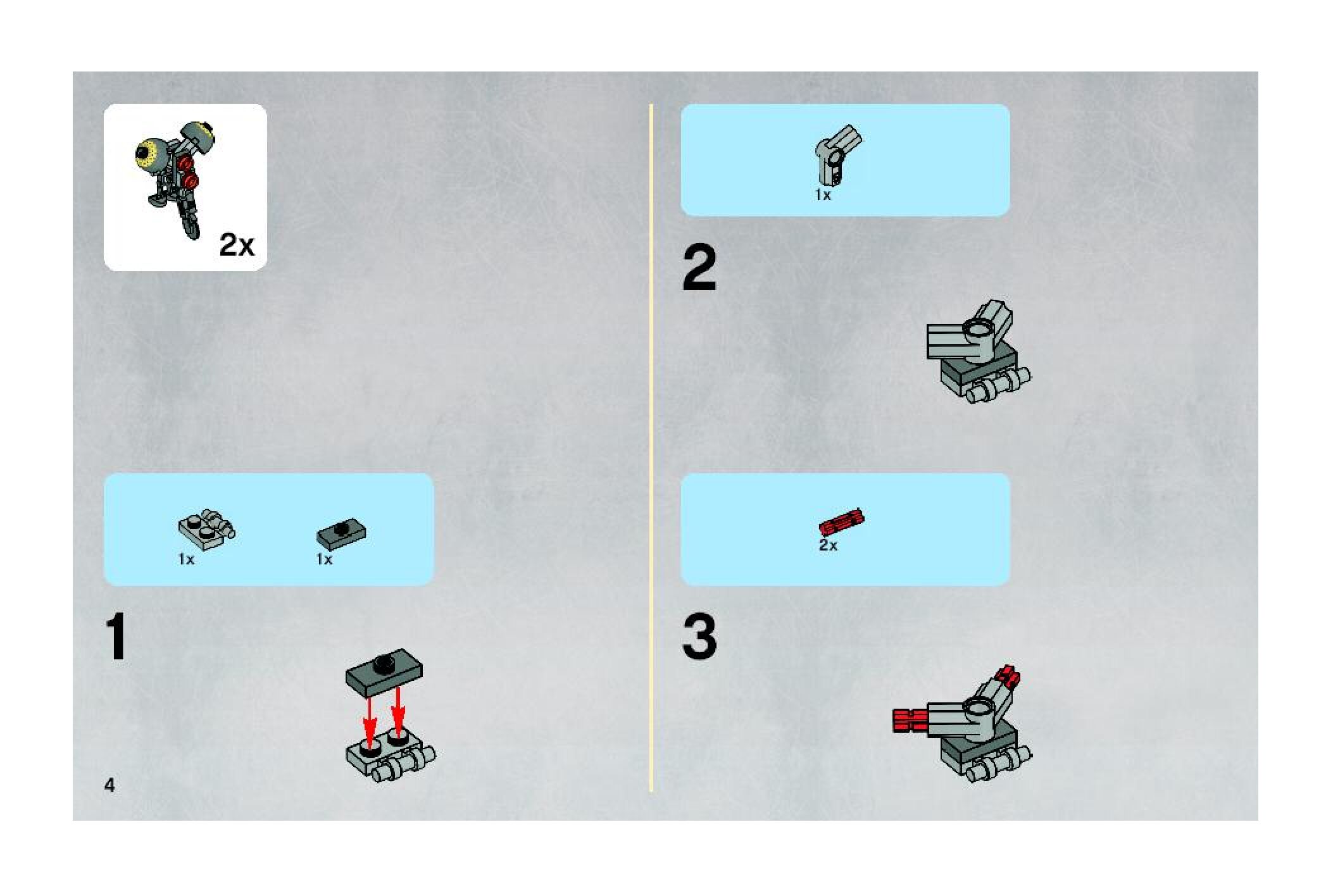 2x

1x 1x

1

4

1x

2

2x

3