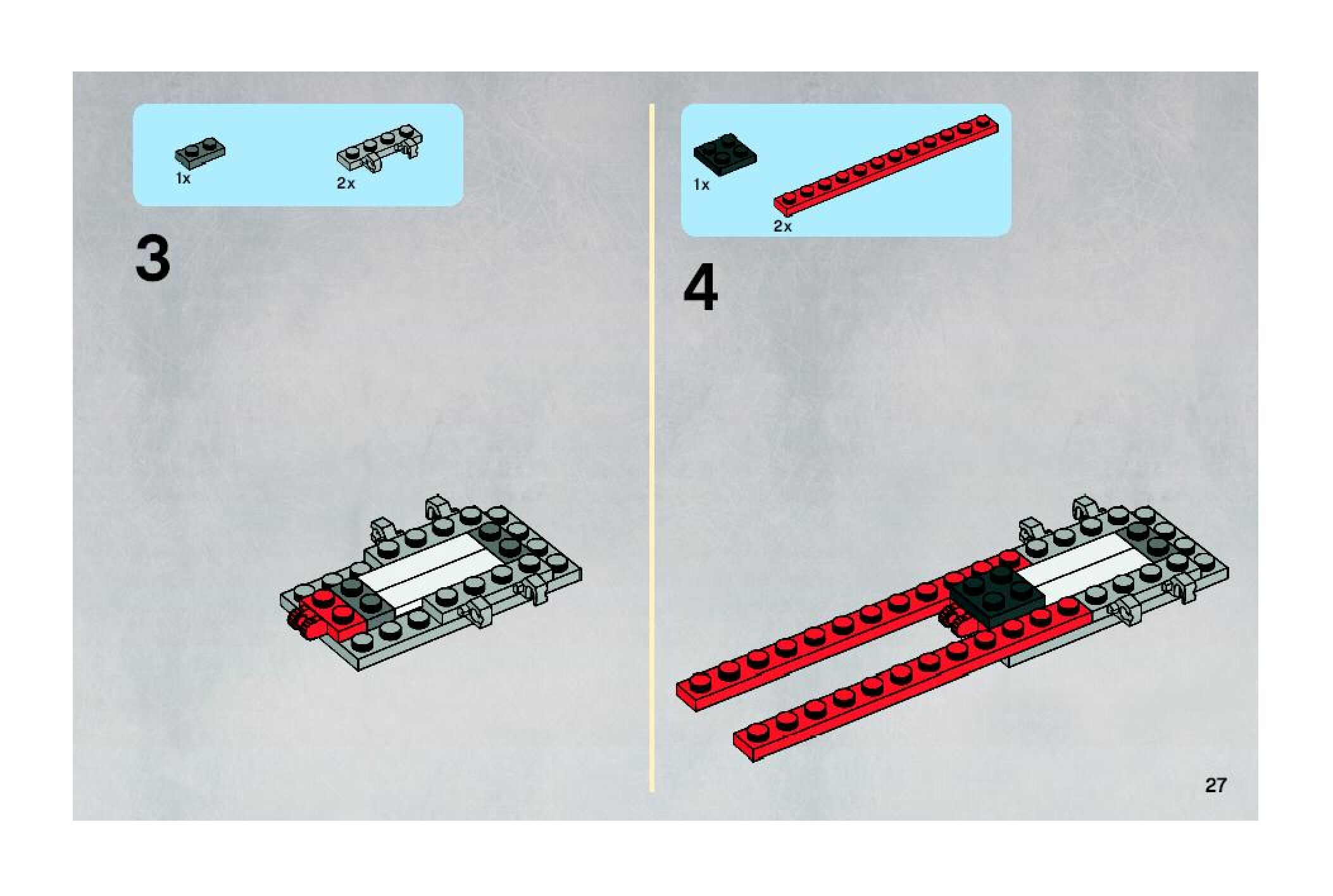 1x

2x

3

1x

2x

4

27